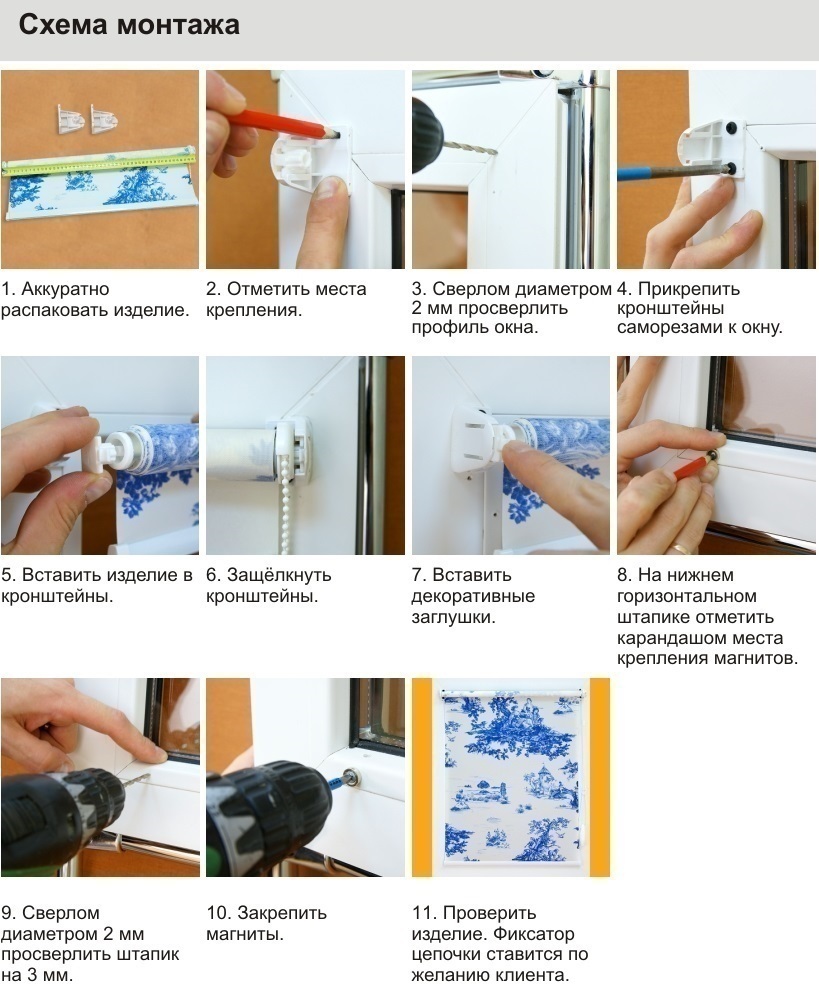 Схема монтажа

1. Аккуратно распаковать изделие.

2. Отметить места крепления.

3. Сверлом диаметром 2 мм просверлить профиль окна.

4. Прикрепить кронштейны саморезами к окну.

5. Вставить изделие в кронштейны.

6. Защёлкнуть кронштейны.

7. Вставить декоративные заглушки.

8. На нижнем горизонтальном штапике отметить карандашом места крепления магнитов.

9. Сверлом диаметром 2 мм просверлить штапик на 3 мм.

10. Закрепить магниты.

11. Проверить изделие. Фиксатор цепочки ставится по желанию клиента.