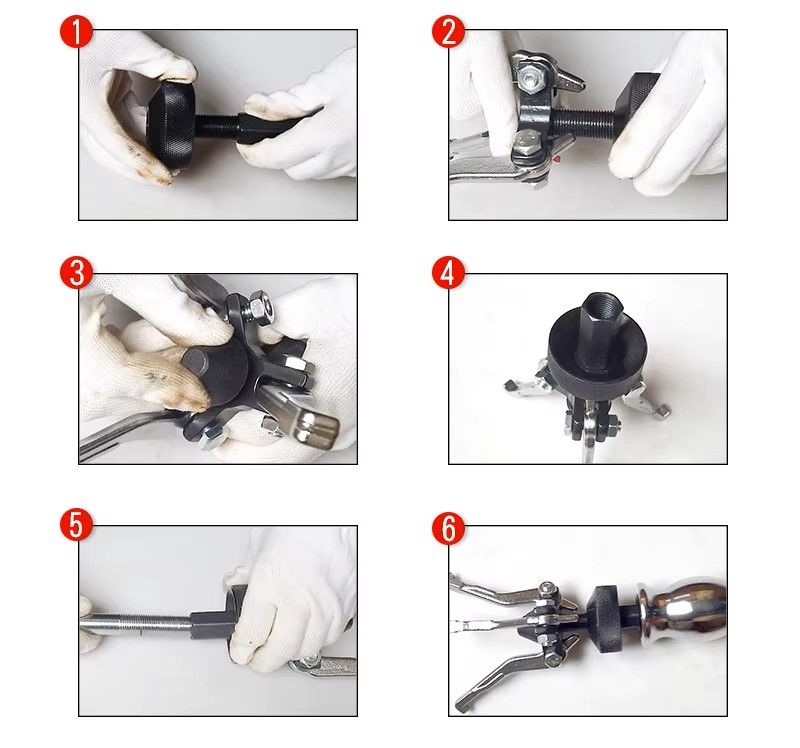 1
2
3
4
5
6