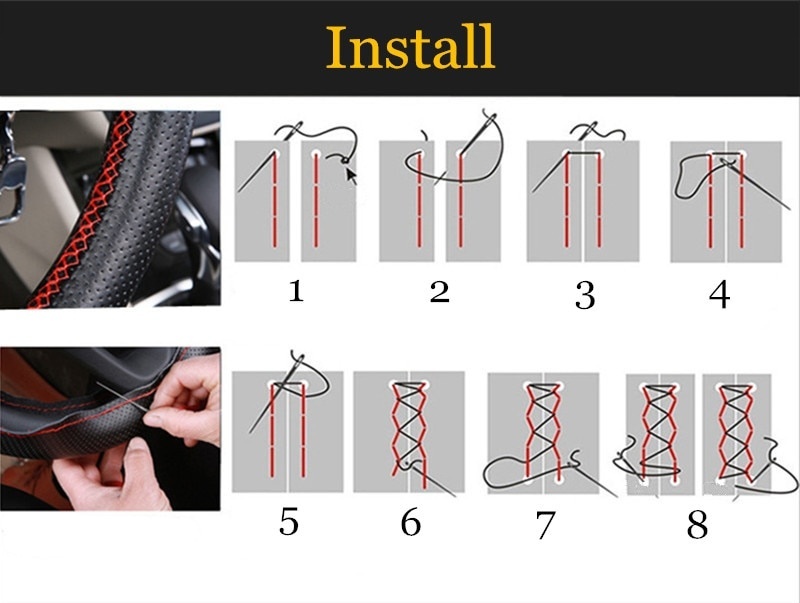 Install

1
2
3
4
5
6
7
8