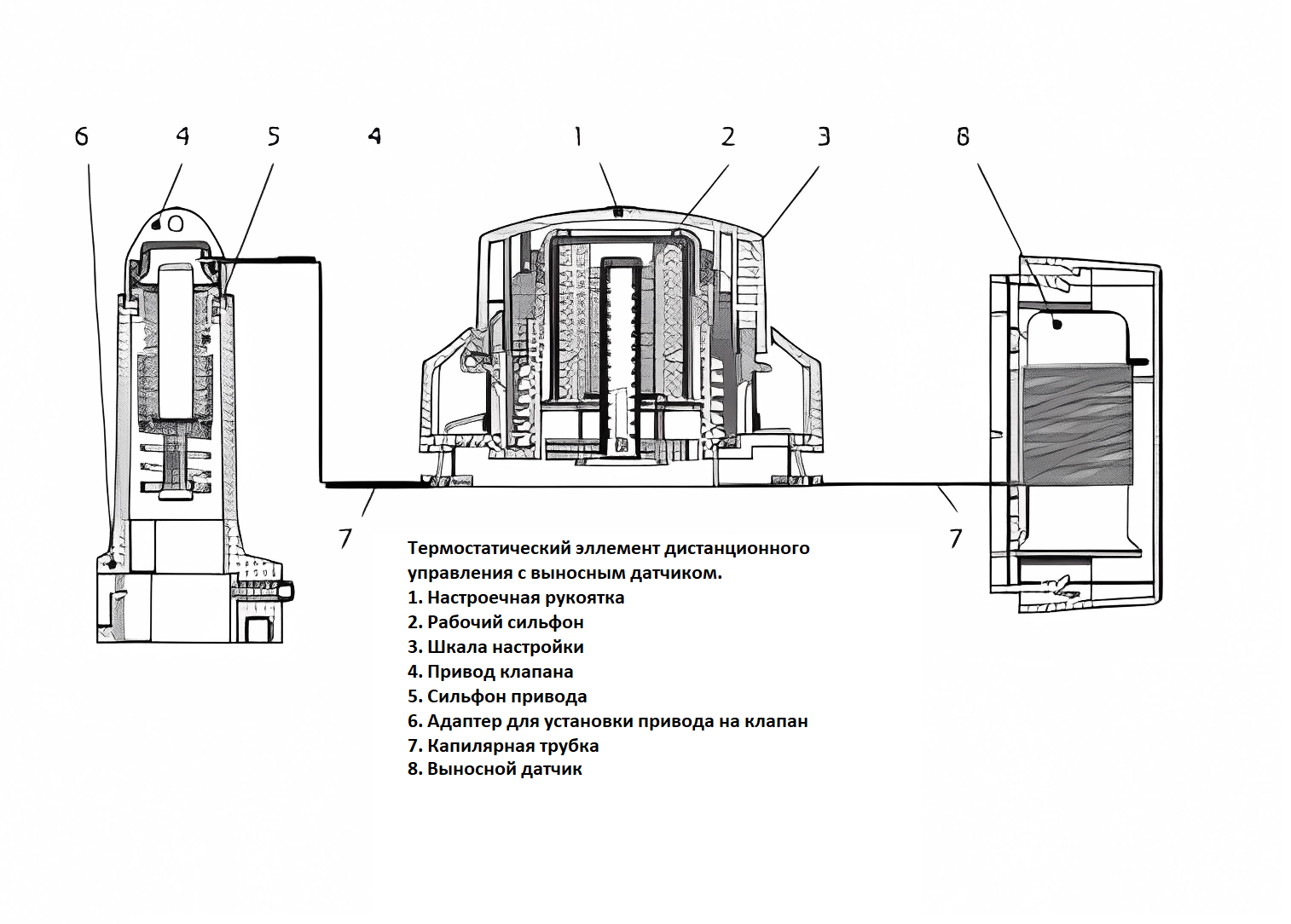 6 4 5 4 1 2 3 8

7 7

Термостатический эллемент дистанционного управления с выносным датчиком.
1. Настроечная рукоятка
2. Рабочий сильфон
3. Шкала настройки
4. Привод клапана
5. Сильфон привода
6. Адаптер для установки привода на клапан
7. Капилярная трубка
8. Выносной датчик