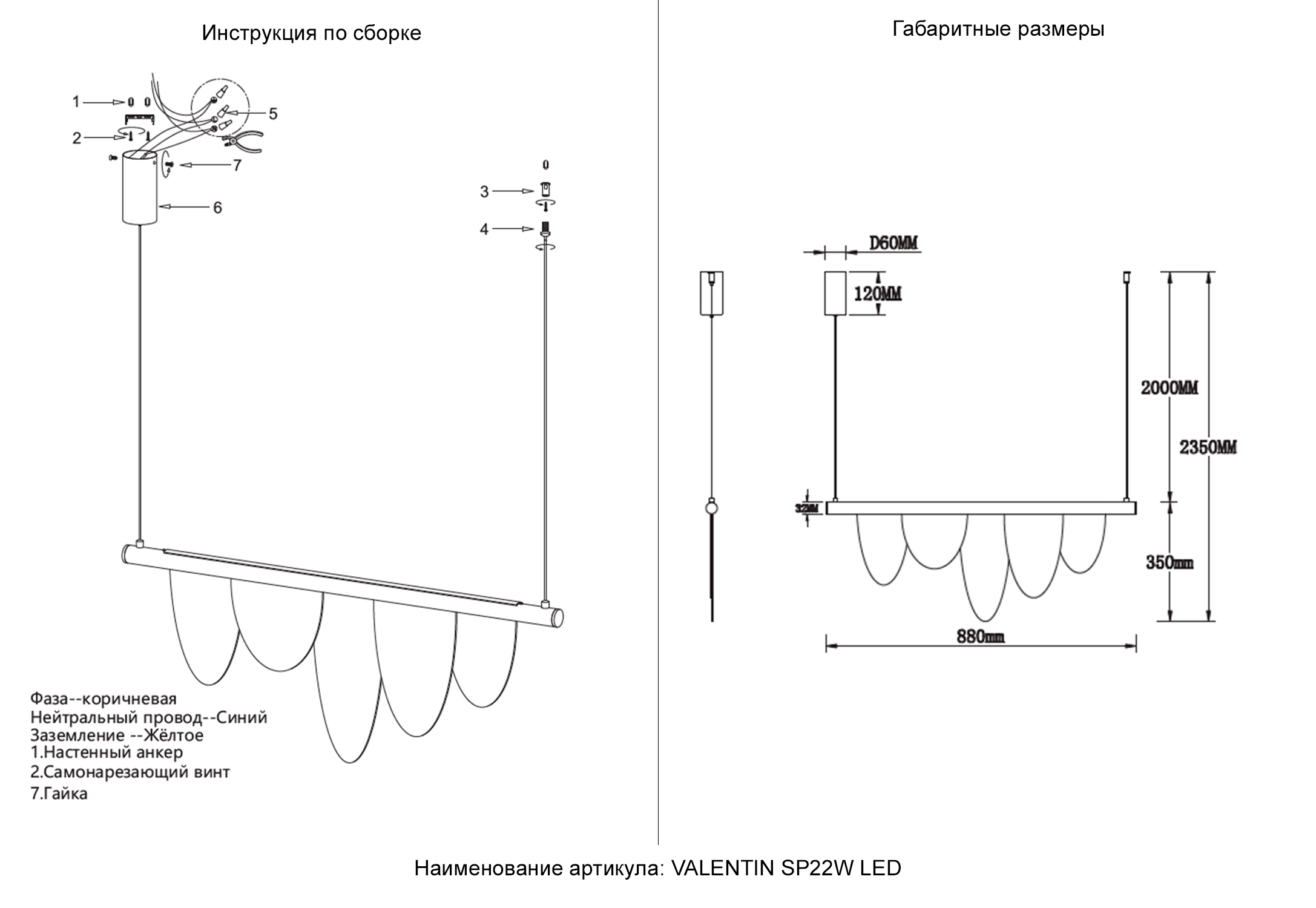 Инструкция по сборке

1
2
5
7
6
3
4

Фаза--коричневая
Нейтральный провод--Синий
Заземление --Жёлтое
1.Настенный анкер
2.Самонарезающий винт
7.Гайка

Габаритные размеры

D60MM
120MM
2000MM
2350MM
32MM
350mm
880mm

Наименование артикула: VALENTIN SP22W LED