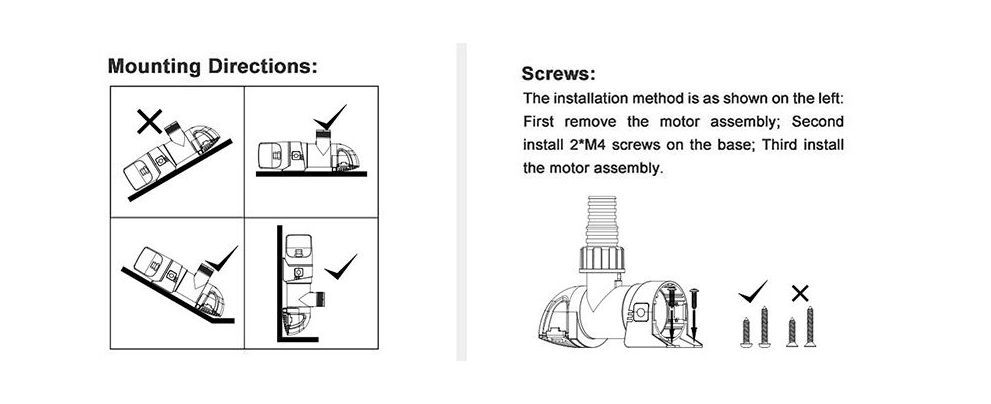 Mounting Directions:

Screws:
The installation method is as shown on the left: First remove the motor assembly; Second install 2*M4 screws on the base; Third install the motor assembly.