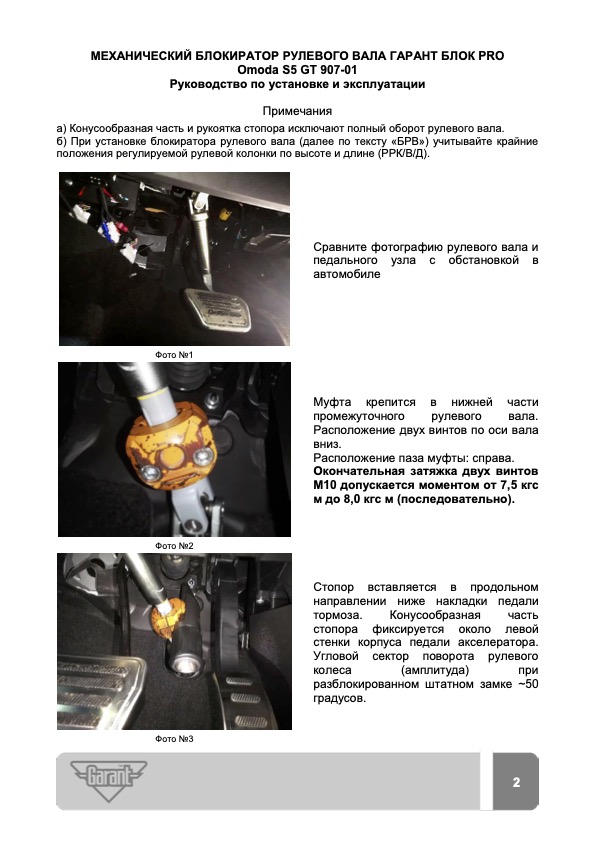 МЕХАНИЧЕСКИЙ БЛОКИРАТОР РУЛЕВОГО ВАЛА ГАРАНТ БЛОК PRO
Omoda S5 GT 907-01
Руководство по установке и эксплуатации

Примечания
а) Конусообразная часть и рукоятка стопора исключают полный оборот рулевого вала.
б) При установке блокиратора рулевого вала (далее по тексту «БРВ») учитывайте крайние положения регулируемой рулевой колонки по высоте и длине (РРК/В/Д).

Сравните фотографию рулевого вала и педального узла с обстановкой в автомобиле

Фото №1

Муфта крепится в нижней части промежуточного рулевого вала. Расположение двух винтов по оси вала вниз.
Расположение паза муфты: справа.
Окончательная затяжка двух винтов М10 допускается моментом от 7,5 кгс м до 8,0 кгс м (последовательно).

Фото №2

Стопор вставляется в продольном направлении ниже накладки педали тормоза. Конусообразная часть стопора фиксируется около левой стенки корпуса педали акселератора. Угловой сектор поворота рулевого колеса (амплитуда) при разблокированном штатном замке ~50 градусов.

Фото №3

Garant

2