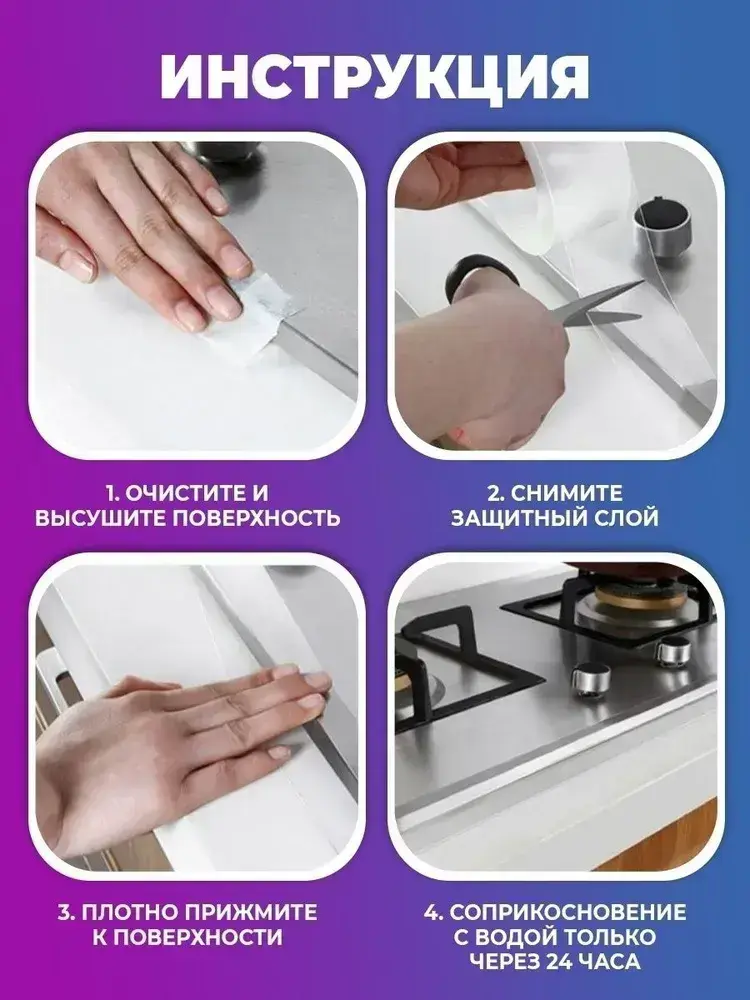 ИНСТРУКЦИЯ

1. ОЧИСТИТЕ И ВЫСУШИТЕ ПОВЕРХНОСТЬ

2. СНИМИТЕ ЗАЩИТНЫЙ СЛОЙ

3. ПЛОТНО ПРИЖМИТЕ К ПОВЕРХНОСТИ

4. СОПРИКОСНОВЕНИЕ С ВОДОЙ ТОЛЬКО ЧЕРЕЗ 24 ЧАСА