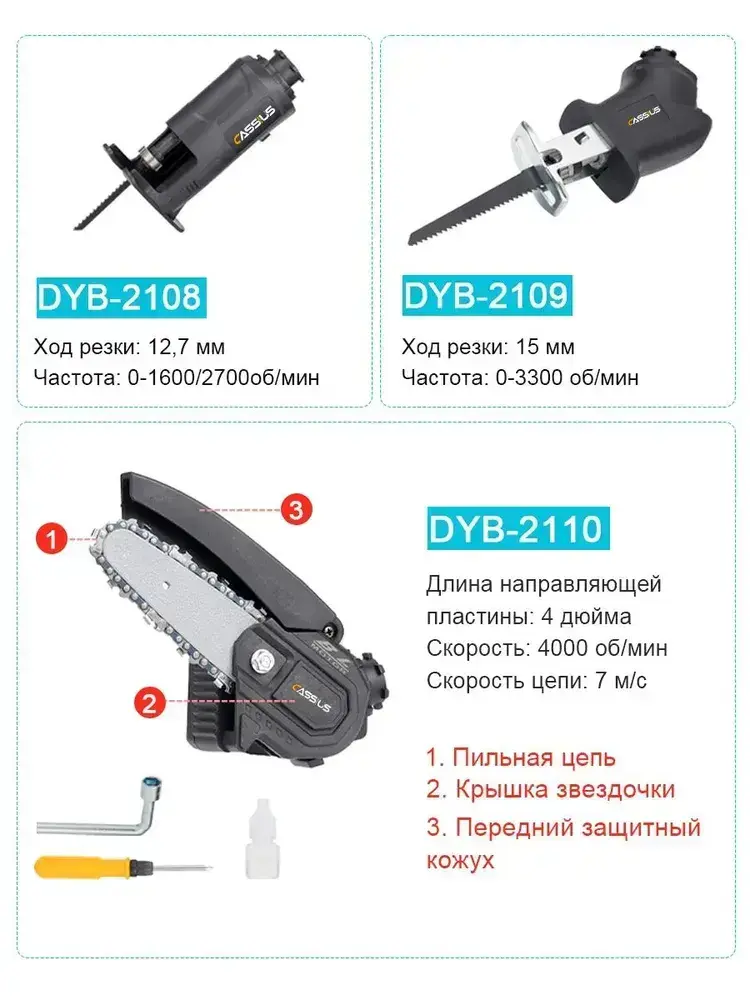 CASSIUS

DYB-2108

Ход резки: 12,7 мм
Частота: 0-1600/2700об/мин

CASSIUS

DYB-2109

Ход резки: 15 мм
Частота: 0-3300 об/мин

1

3

2

CASSIUS

DYB-2110

Длина направляющей пластины: 4 дюйма
Скорость: 4000 об/мин
Скорость цепи: 7 м/с

1. Пильная цепь
2. Крышка звездочки
3. Передний защитный кожух