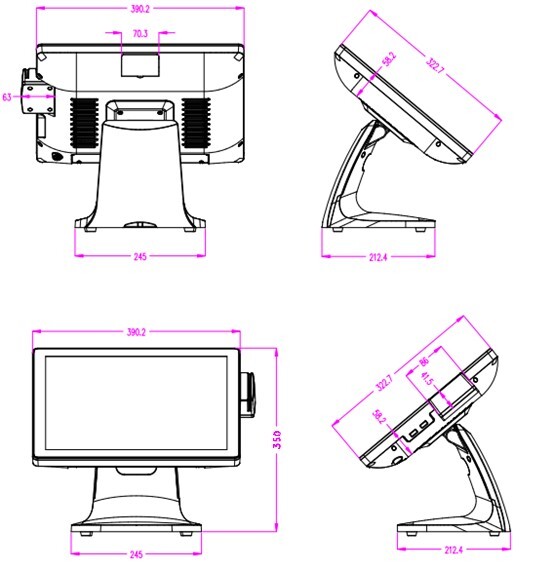 390.2

70.3

63

245

58.2

322.7

212.4

390.2

350

245

322.7

86

41.5

58.2

212.4