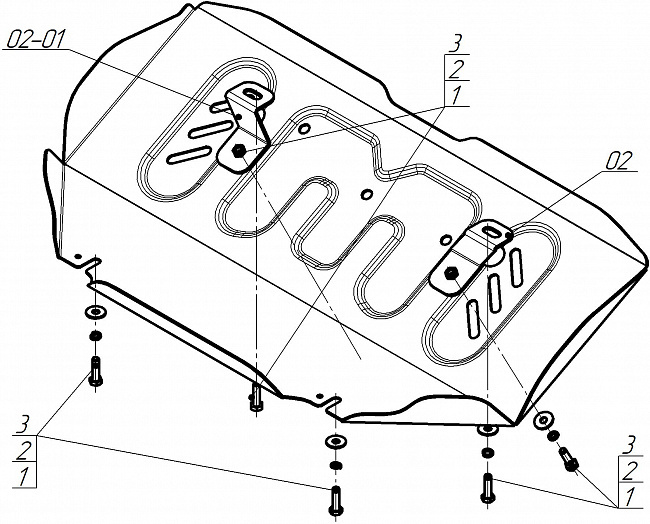 02-01

3
2
1

02

3
2
1

3
2
1