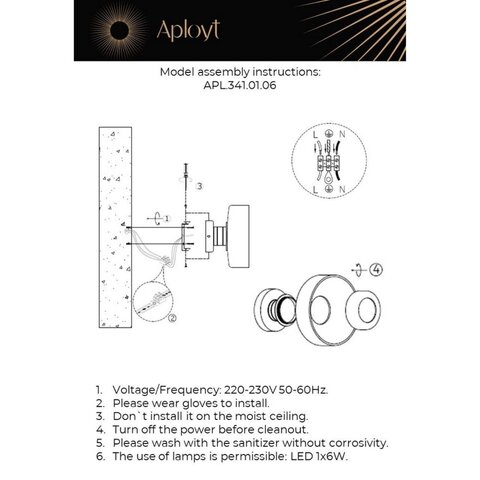 Aployt

Model assembly instructions:
APL.341.01.06

L N
L N

3

1

2

4

1. Voltage/Frequency: 220-230V 50-60Hz.
2. Please wear gloves to install.
3. Don`t install it on the moist ceiling.
4. Turn off the power before cleanout.
5. Please wash with the sanitizer without corrosivity.
6. The use of lamps is permissible: LED 1x6W.