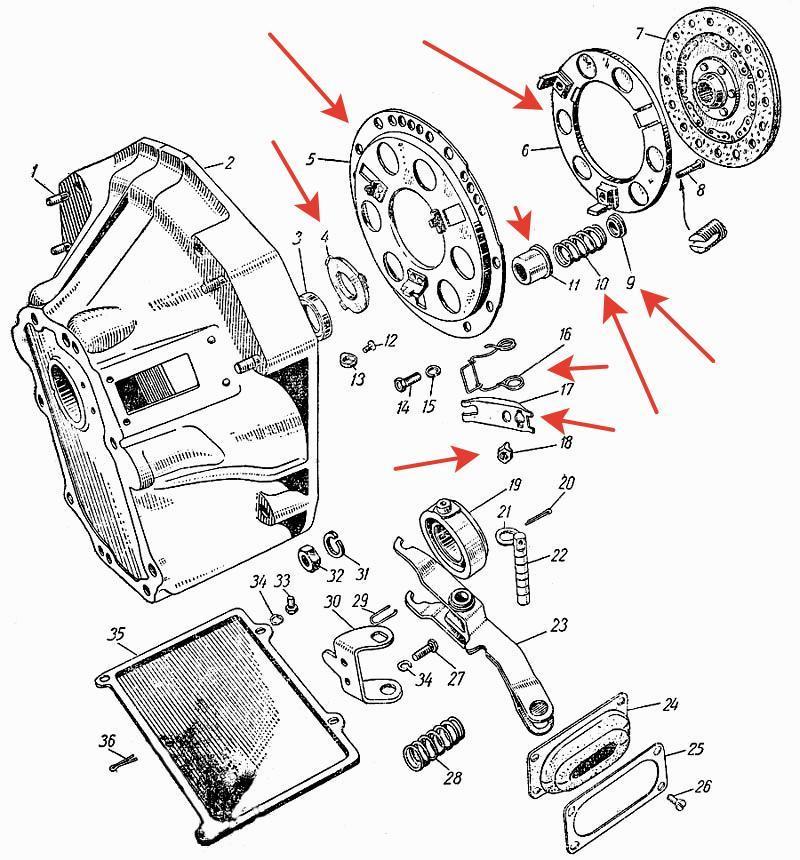 1
2
3
4
5
6
7
8
9
10
11
12
13
14
15
16
17
18
19
20
21
22
23
24
25
26
27
28
29
30
31
32
33
34
34
35
36