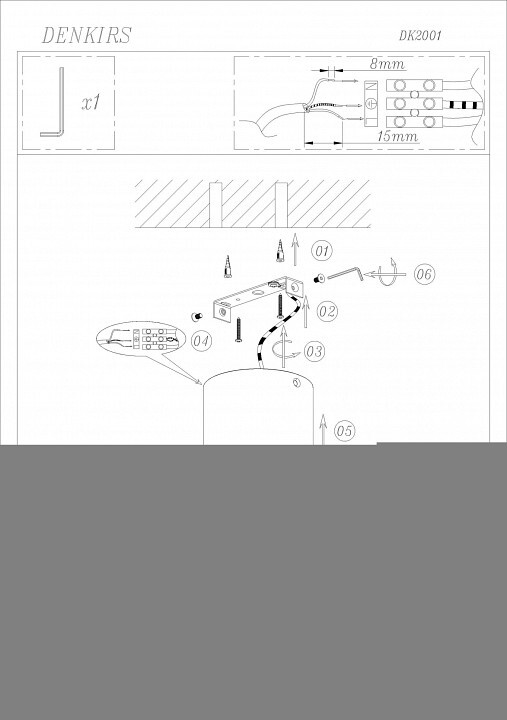 DENKIRS

DK2001

x1

8mm

15mm

01

06

02

04

03

05