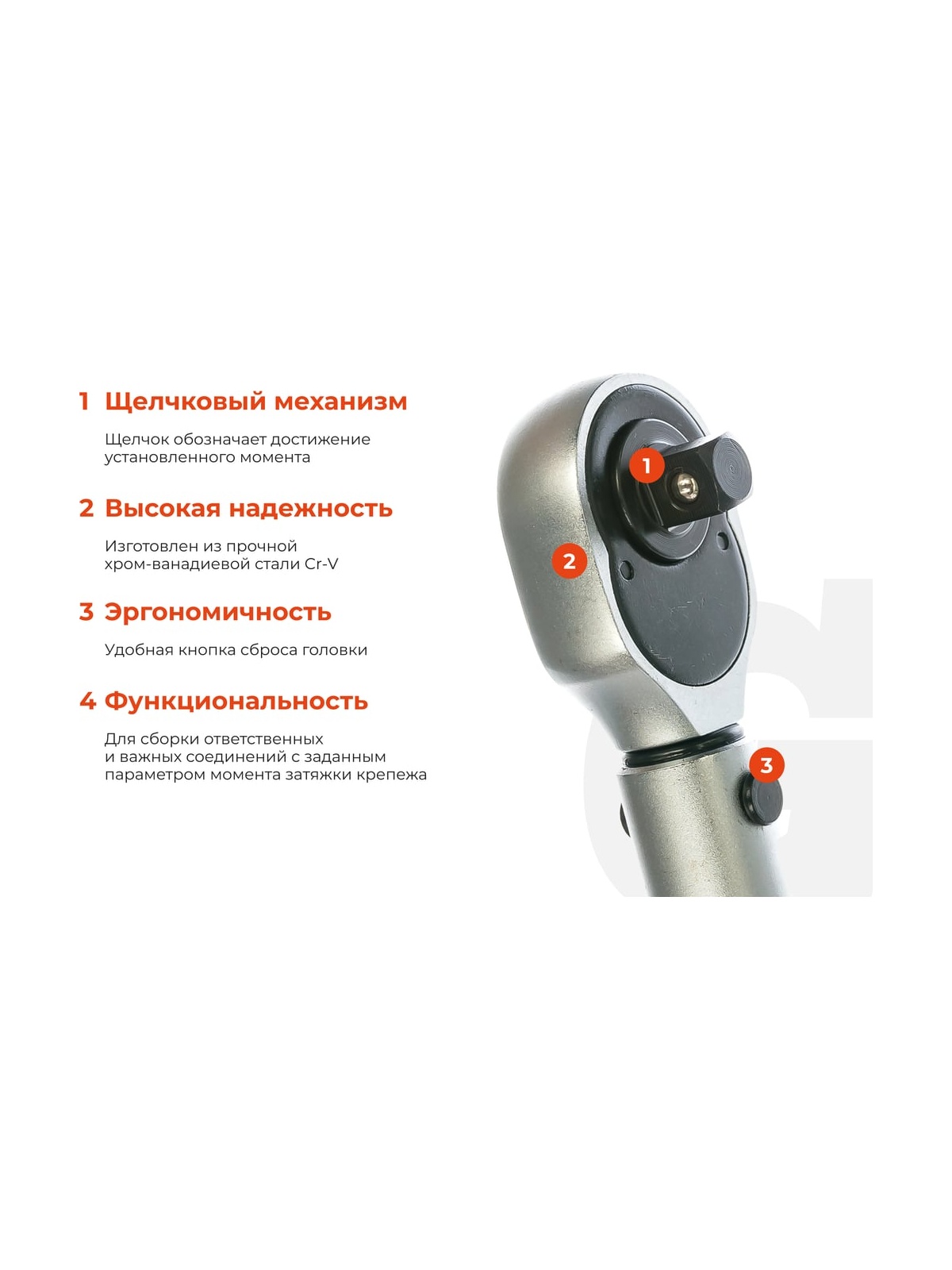 1 Щелчковый механизм

Щелчок обозначает достижение установленного момента

2 Высокая надежность

Изготовлен из прочной хром-ванадиевой стали Cr-V

3 Эргономичность

Удобная кнопка сброса головки

4 Функциональность

Для сборки ответственных и важных соединений с заданным параметром момента затяжки крепежа

1

2

3