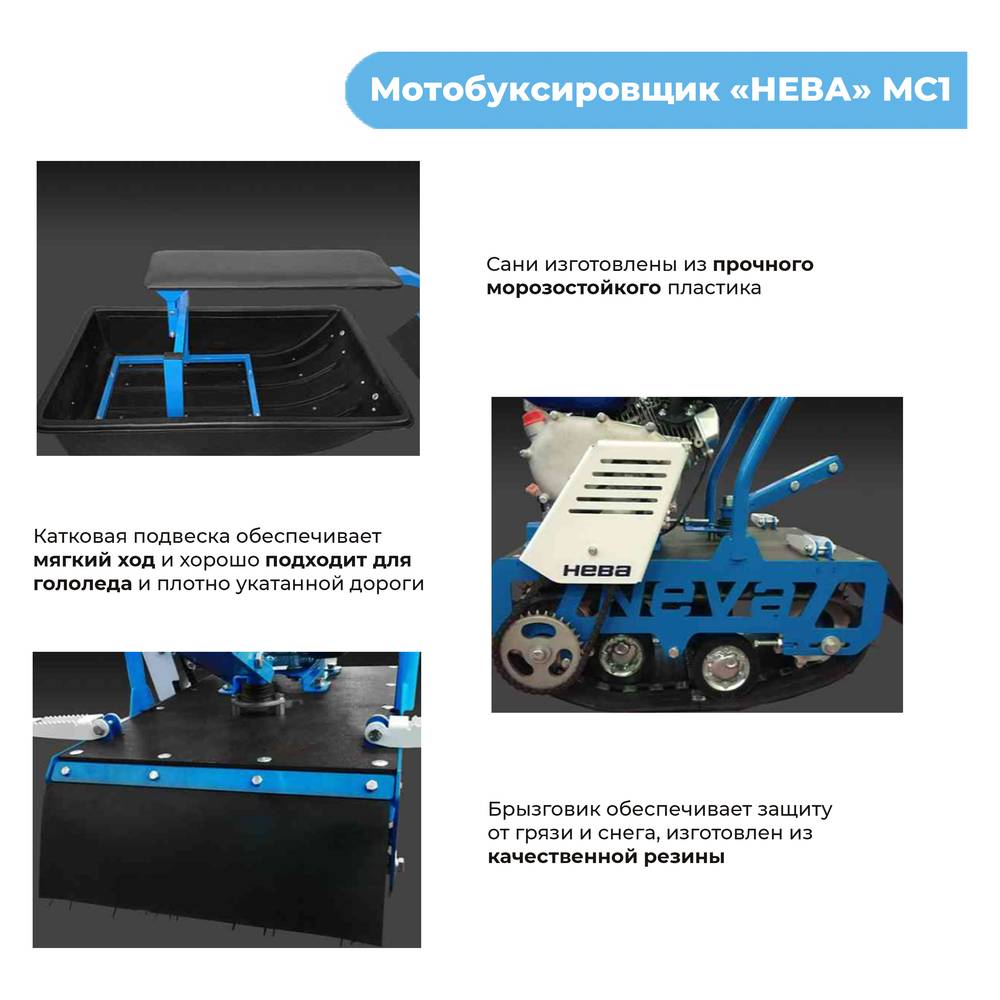 Мотобуксировщик «НЕВА» МС1

Сани изготовлены из прочного морозостойкого пластика

НЕВА

neva

Катковая подвеска обеспечивает мягкий ход и хорошо подходит для гололеда и плотно укатанной дороги

Брызговик обеспечивает защиту от грязи и снега, изготовлен из качественной резины