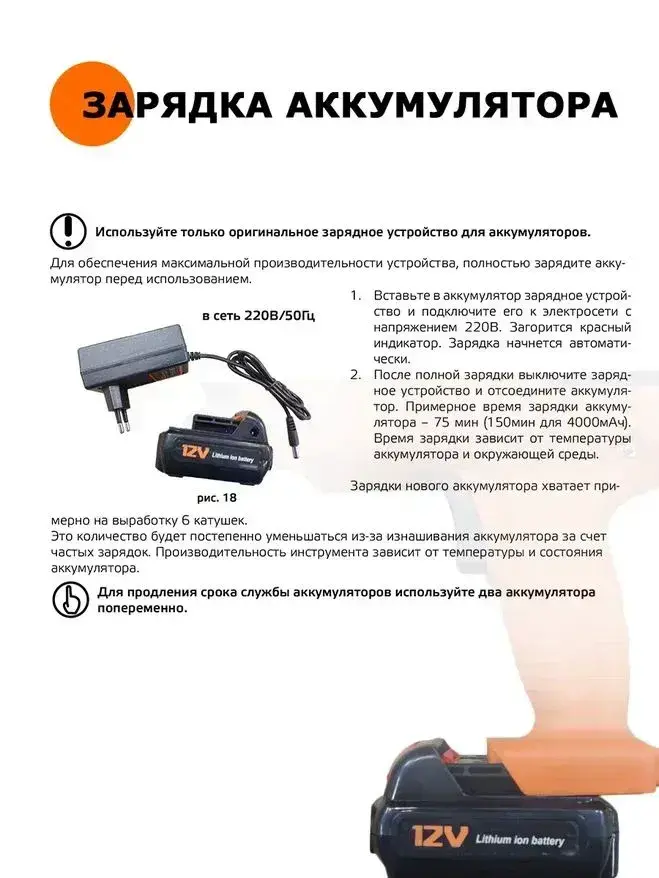 ЗАРЯДКА АККУМУЛЯТОРА

Используйте только оригинальное зарядное устройство для аккумуляторов.

Для обеспечения максимальной производительности устройства, полностью зарядите аккумулятор перед использованием.

в сеть 220В/50Гц

12V Lithium ion battery

рис. 18

1. Вставьте в аккумулятор зарядное устройство и подключите его к электросети с напряжением 220В. Загорится красный индикатор. Зарядка начнется автоматически.
2. После полной зарядки выключите зарядное устройство и отсоедините аккумулятор. Примерное время зарядки аккумулятора – 75 мин (150мин для 4000мАч). Время зарядки зависит от температуры аккумулятора и окружающей среды.

Зарядки нового аккумулятора хватает примерно на выработку 6 катушек.
Это количество будет постепенно уменьшаться из-за изнашивания аккумулятора за счет частых зарядок. Производительность инструмента зависит от температуры и состояния аккумулятора.

Для продления срока службы аккумуляторов используйте два аккумулятора попеременно.

12V Lithium ion battery