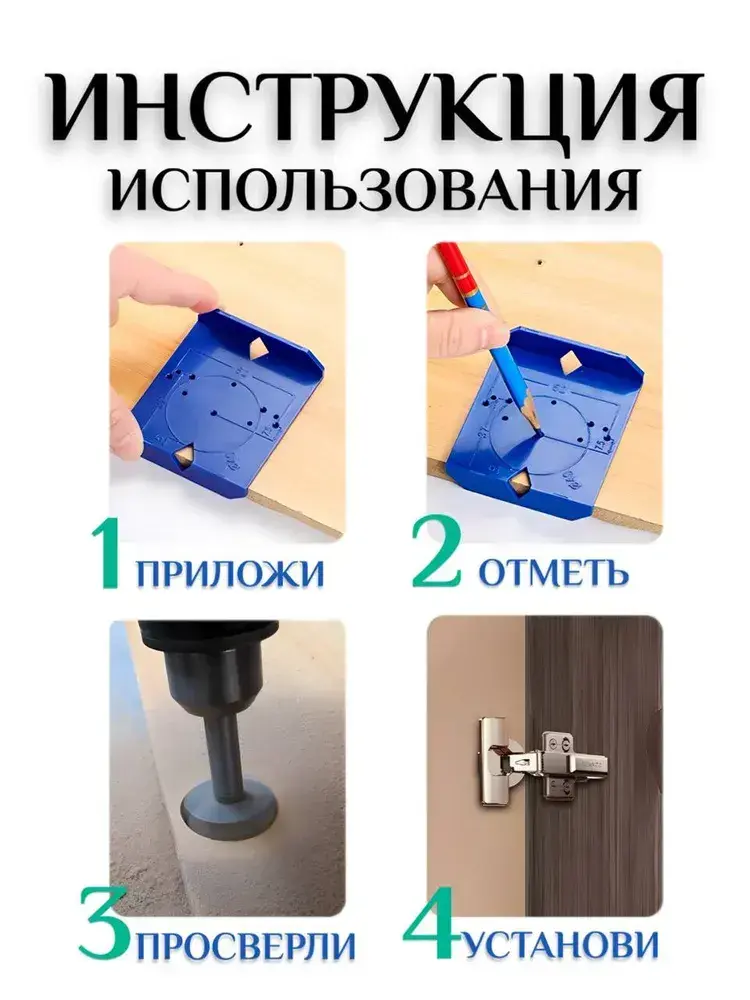 ИНСТРУКЦИЯ
ИСПОЛЬЗОВАНИЯ

1 ПРИЛОЖИ

2 ОТМЕТЬ

3 ПРОСВЕРЛИ

4 УСТАНОВИ