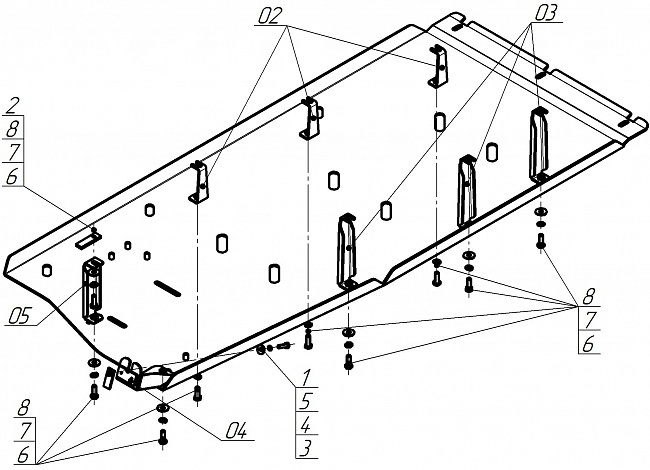 02
03
2
8
7
6
05
8
7
6
1
5
4
3
04
8
7
6