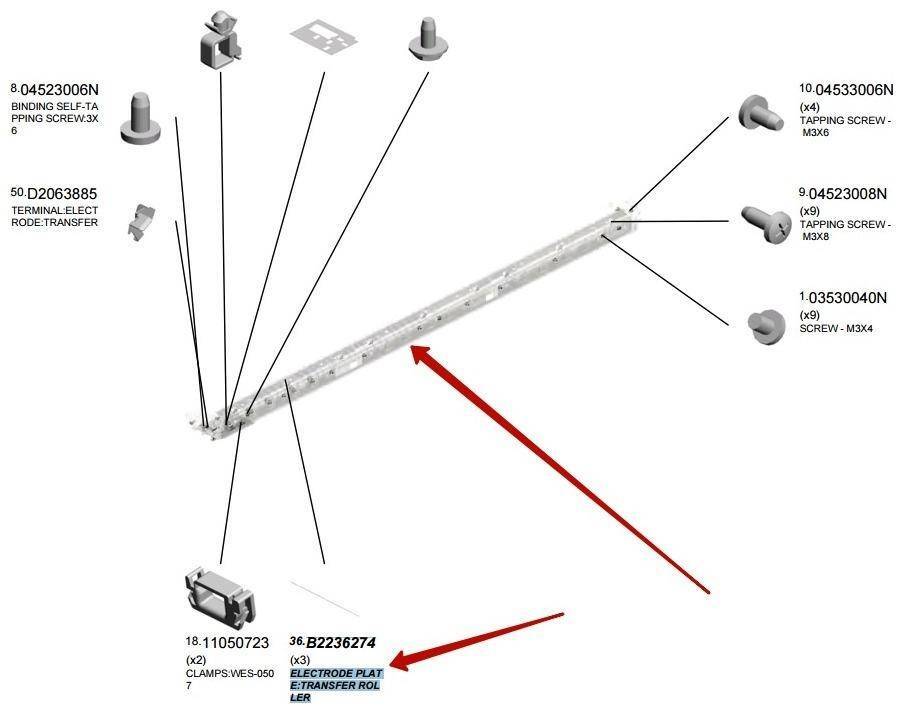 8.04523006N
BINDING SELF-TAPPING SCREW:3X6

50.D2063885
TERMINAL:ELECTRODE:TRANSFER

10.04533006N
(x4)
TAPPING SCREW - M3X6

9.04523008N
(x9)
TAPPING SCREW - M3X8

1.03530040N
(x9)
SCREW - M3X4

18.11050723
(x2)
CLAMPS:WES-0507

36.B2236274
(x3)
ELECTRODE PLATE:TRANSFER ROLLER