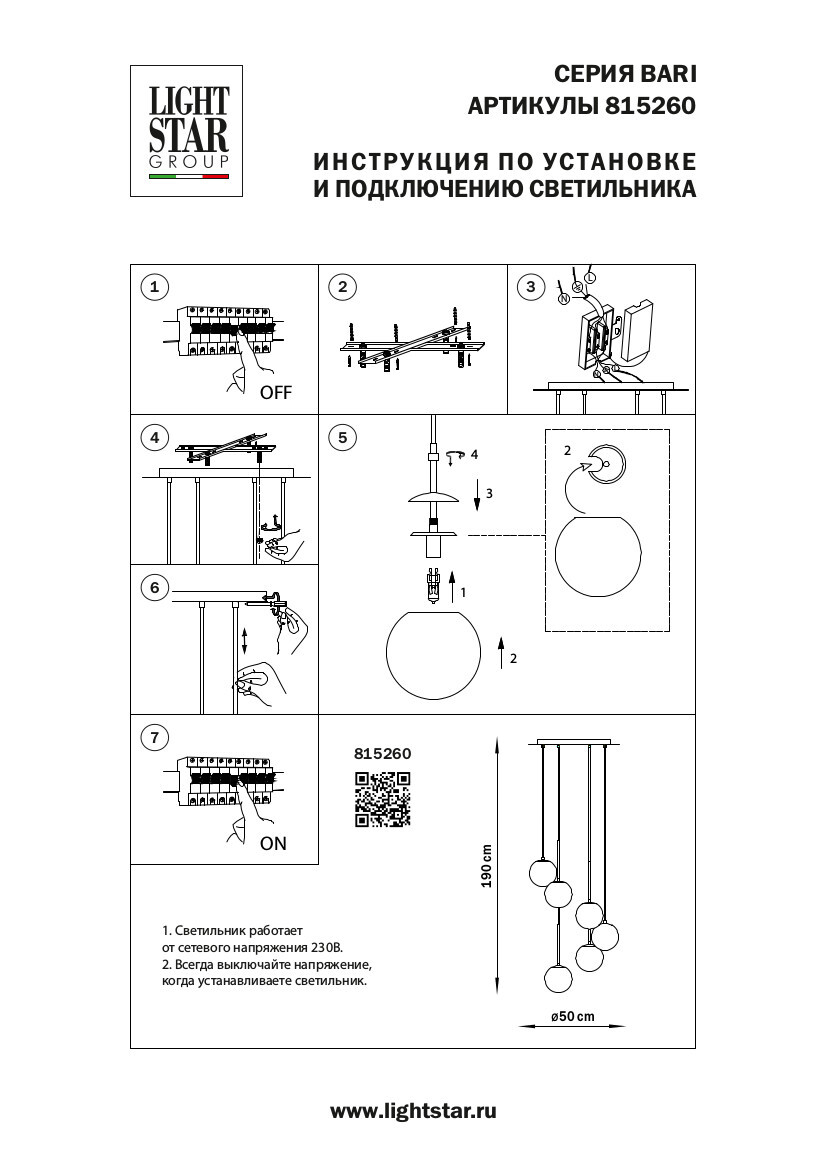 LIGHT STAR GROUP

СЕРИЯ BARI
АРТИКУЛЫ 815260

ИНСТРУКЦИЯ ПО УСТАНОВКЕ
И ПОДКЛЮЧЕНИЮ СВЕТИЛЬНИКА

1

OFF

2

3

N

L

4

5

4

3

1

2

2

6

7

ON

815260

190 cm

ø50 cm

1. Светильник работает от сетевого напряжения 230В.
2. Всегда выключайте напряжение, когда устанавливаете светильник.

www.lightstar.ru