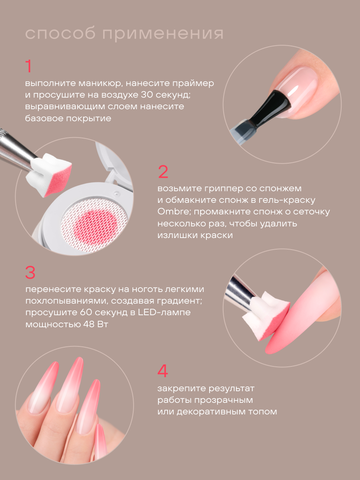 способ применения

1

выполните маникюр, нанесите праймер и просушите на воздухе 30 секунд; выравнивающим слоем нанесите базовое покрытие

2

возьмите гриппер со спонжем и обмакните спонж в гель-краску Ombre; промакните спонж о сеточку несколько раз, чтобы удалить излишки краски

3

перенесите краску на ноготь легкими похлопываниями, создавая градиент; просушите 60 секунд в LED-лампе мощностью 48 Вт

4

закрепите результат работы прозрачным или декоративным топом