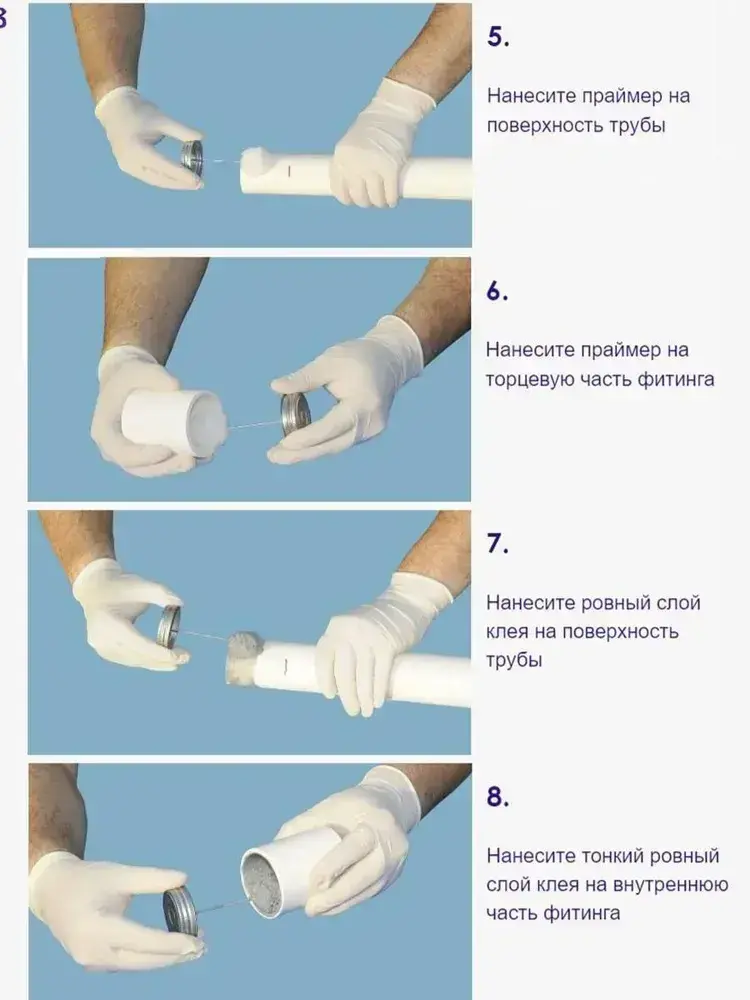 5.

Нанесите праймер на поверхность трубы

6.

Нанесите праймер на торцевую часть фитинга

7.

Нанесите ровный слой клея на поверхность трубы

8.

Нанесите тонкий ровный слой клея на внутреннюю часть фитинга