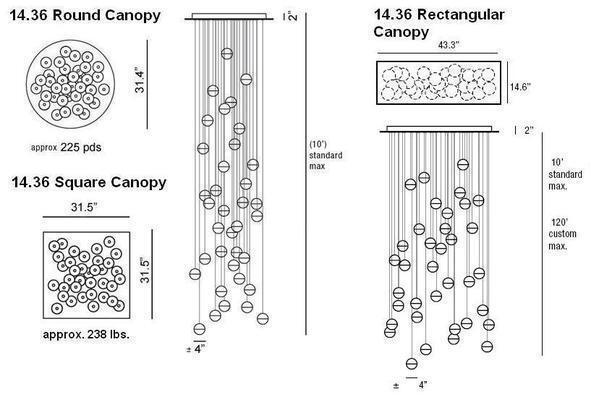 14.36 Round Canopy

31.4"

approx 225 pds

14.36 Square Canopy

31.5"

31.5"

approx. 238 lbs.

2"

(10')
standard
max

± 4"

14.36 Rectangular Canopy

43.3"

14.6"

2"

10'
standard
max.

120'
custom
max.

± 4"