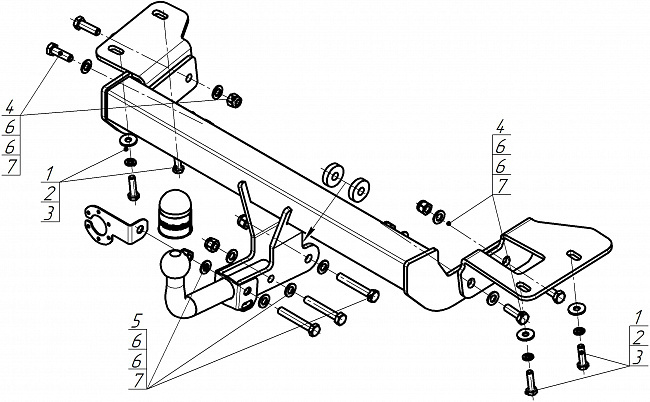 4
6
6
7

1
2
3

4
6
6
7

5
6
6
7

1
2
3