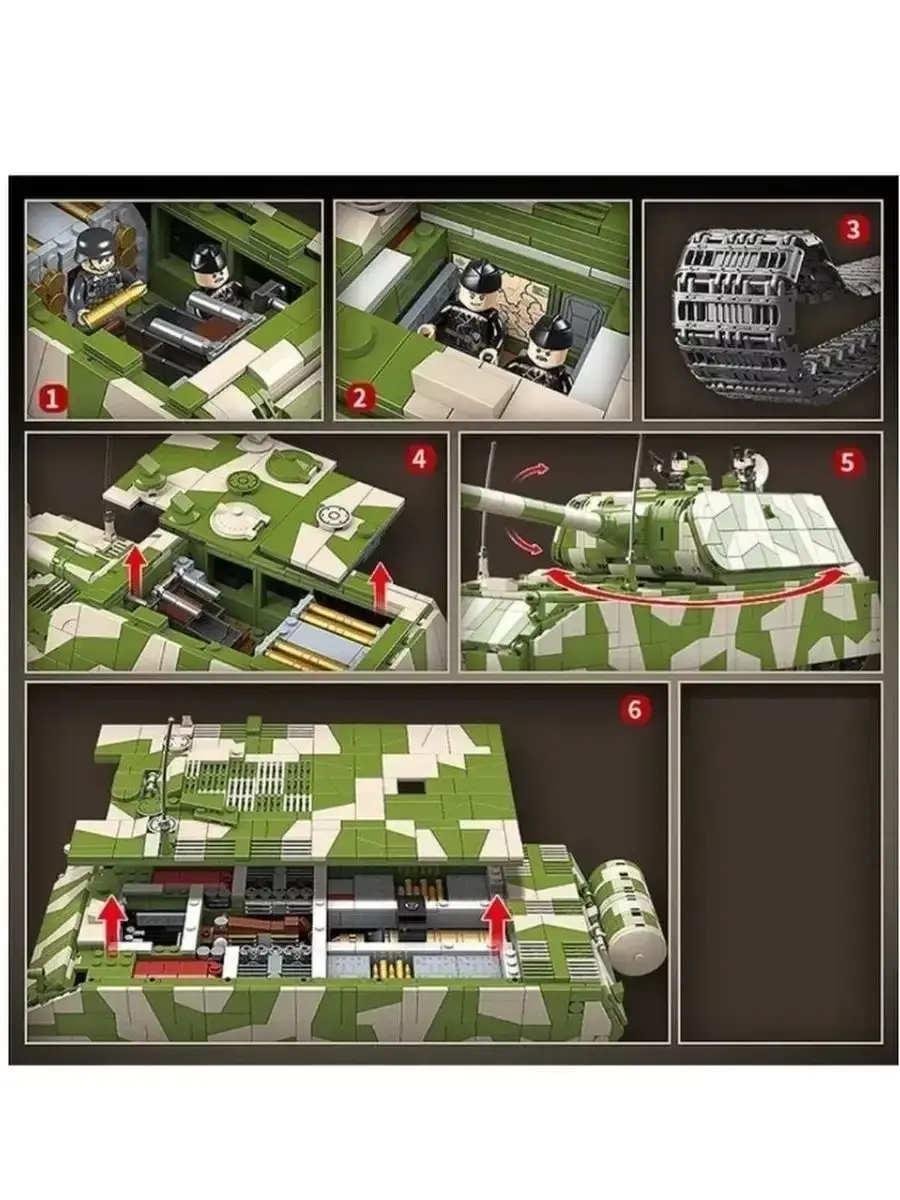 1
2
3
4
5
6