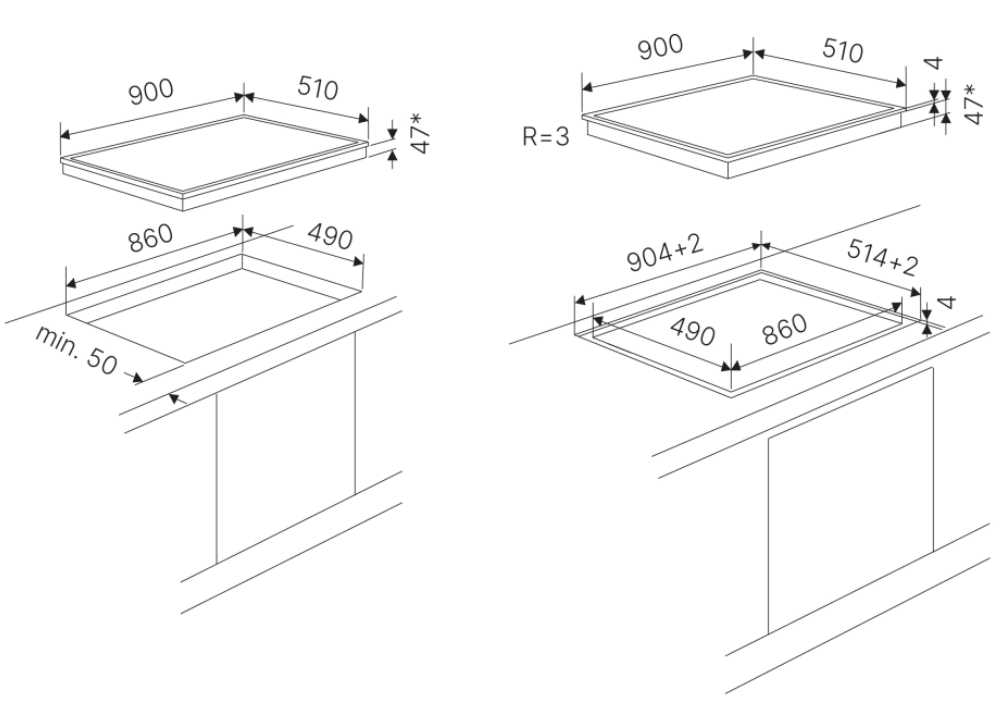 900
510
47*
860
490
min. 50

900
510
4
47*
R=3
904+2
514+2
4
490
860