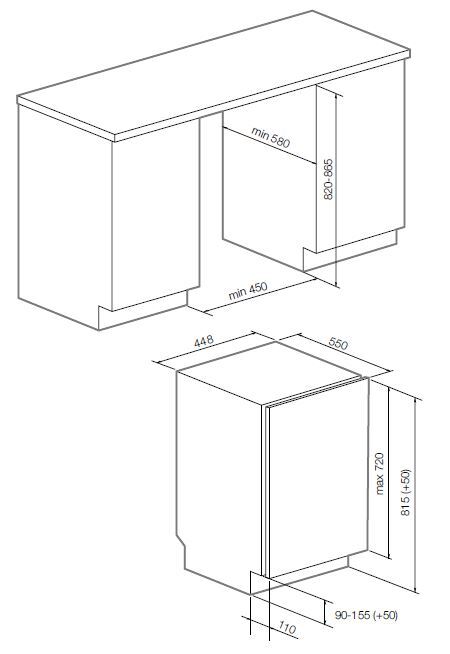 min 580
820-865
min 450
448
550
max 720
815 (+50)
90-155 (+50)
110