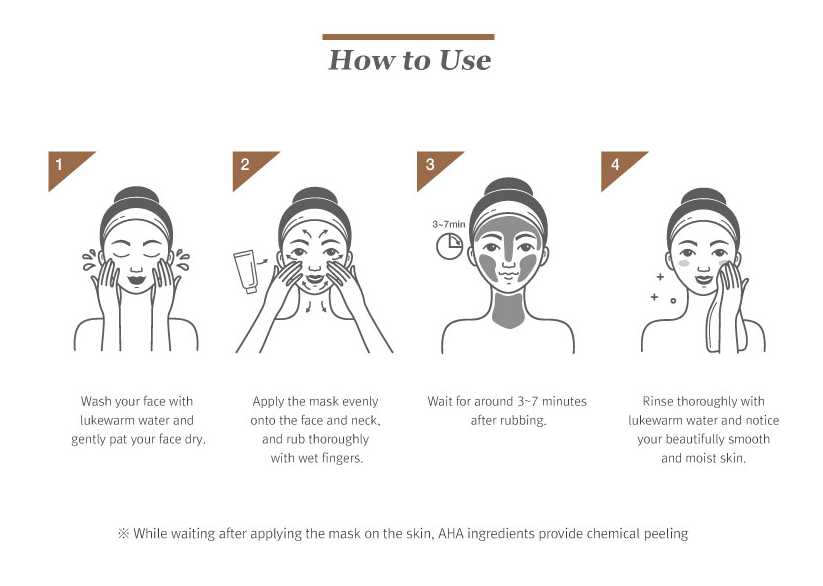 How to Use

1

Wash your face with lukewarm water and gently pat your face dry.

2

Apply the mask evenly onto the face and neck, and rub thoroughly with wet fingers.

3

3~7min

Wait for around 3~7 minutes after rubbing.

4

Rinse thoroughly with lukewarm water and notice your beautifully smooth and moist skin.

※ While waiting after applying the mask on the skin, AHA ingredients provide chemical peeling