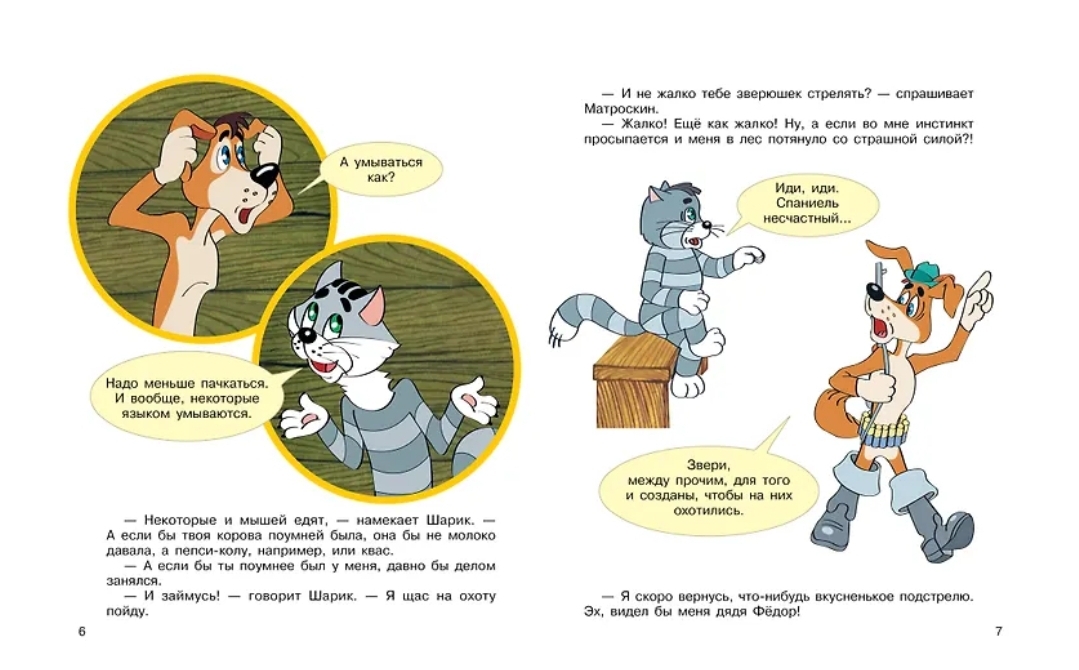 А умываться как?

Надо меньше пачкаться. И вообще, некоторые языком умываются.

— Некоторые и мышей едят, — намекает Шарик. — А если бы твоя корова поумней была, она бы не молоко давала, а пепси-колу, например, или квас.

— А если бы ты поумнее был у меня, давно бы делом занялся.

— И займусь! — говорит Шарик. — Я щас на охоту пойду.

6

— И не жалко тебе зверюшек стрелять? — спрашивает Матроскин.

— Жалко! Ещё как жалко! Ну, а если во мне инстинкт просыпается и меня в лес потянуло со страшной силой?!

Иди, иди. Спаниель несчастный...

Звери, между прочим, для того и созданы, чтобы на них охотились.

— Я скоро вернусь, что-нибудь вкусненькое подстрелю. Эх, видел бы меня дядя Фёдор!

7