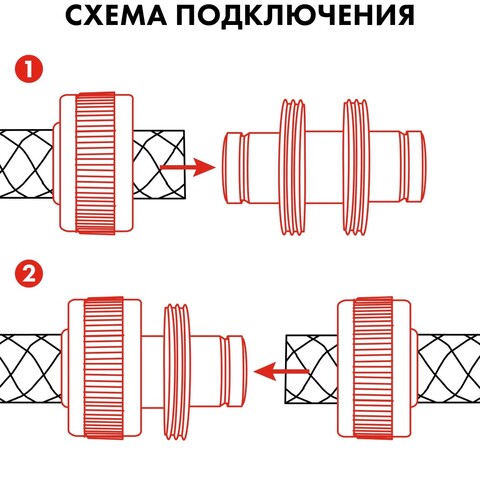 СХЕМА ПОДКЛЮЧЕНИЯ

1

2