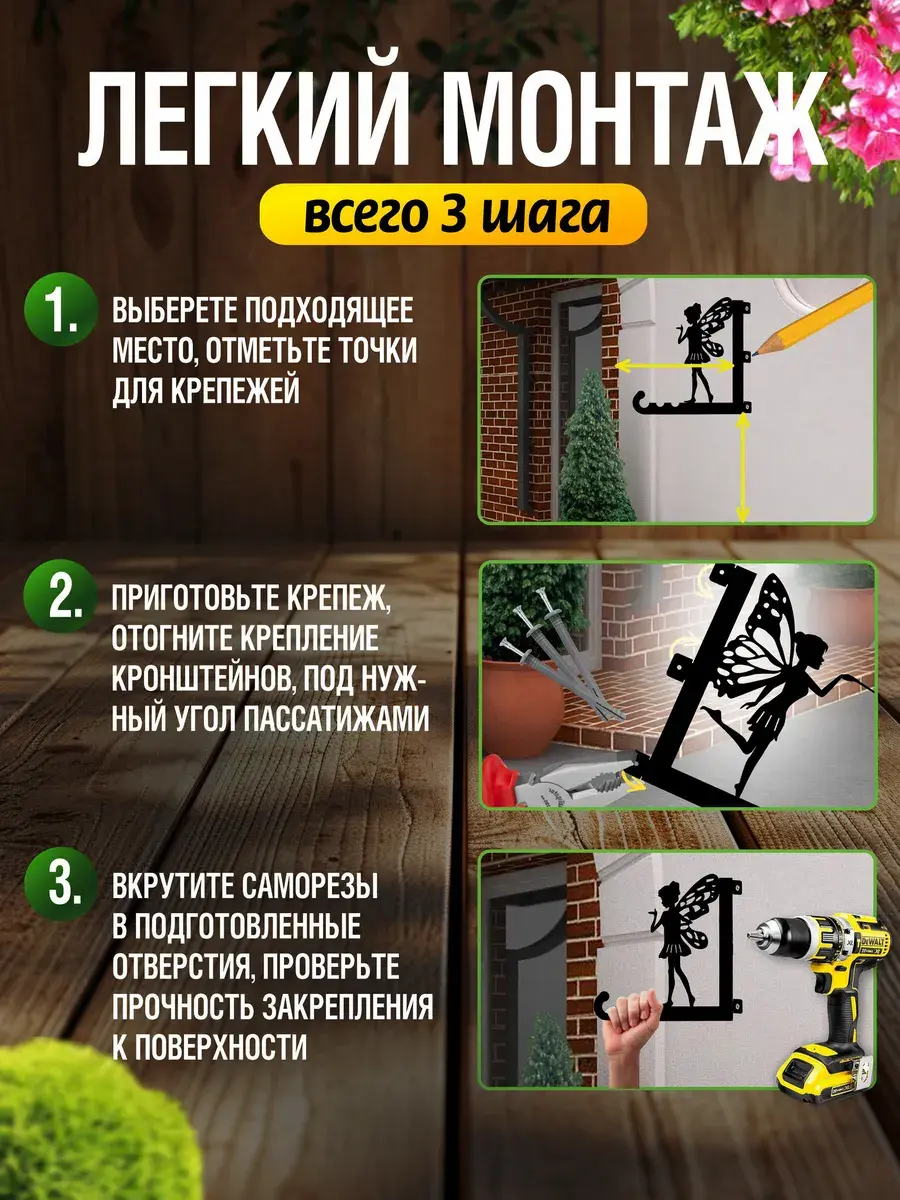 ЛЕГКИЙ МОНТАЖ

всего 3 шага

1. ВЫБЕРЕТЕ ПОДХОДЯЩЕЕ МЕСТО, ОТМЕТЬТЕ ТОЧКИ ДЛЯ КРЕПЕЖЕЙ

2. ПРИГОТОВЬТЕ КРЕПЕЖ, ОТОГНИТЕ КРЕПЛЕНИЕ КРОНШТЕЙНОВ, ПОД НУЖНЫЙ УГОЛ ПАССАТИЖАМИ

3. ВКРУТИТЕ САМОРЕЗЫ В ПОДГОТОВЛЕННЫЕ ОТВЕРСТИЯ, ПРОВЕРЬТЕ ПРОЧНОСТЬ ЗАКРЕПЛЕНИЯ К ПОВЕРХНОСТИ

DEWALT