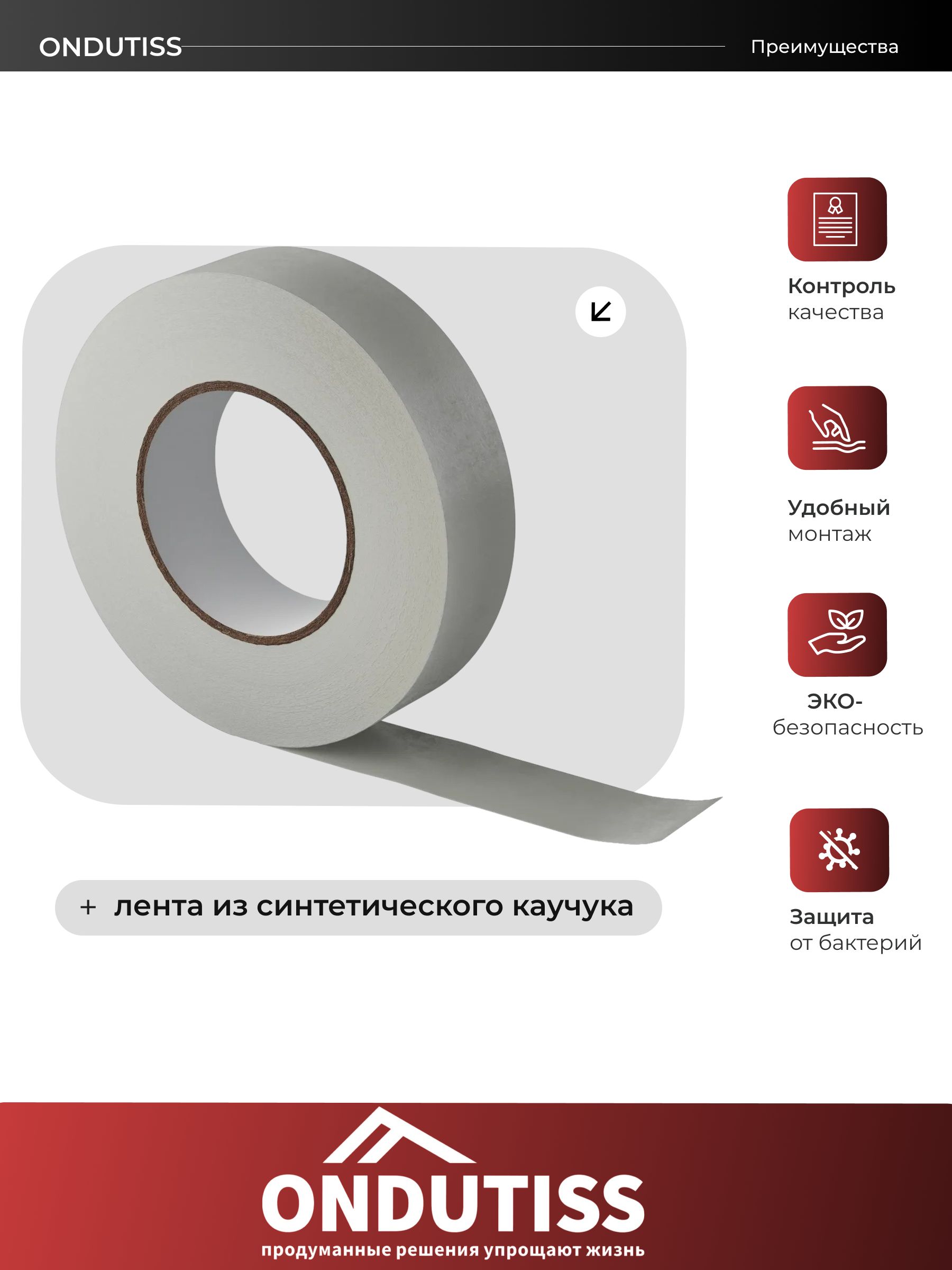 ONDUTISS

Преимущества

Контроль качества

Удобный монтаж

ЭКО-безопасность

Защита от бактерий

+ лента из синтетического каучука

ONDUTISS
продуманные решения упрощают жизнь