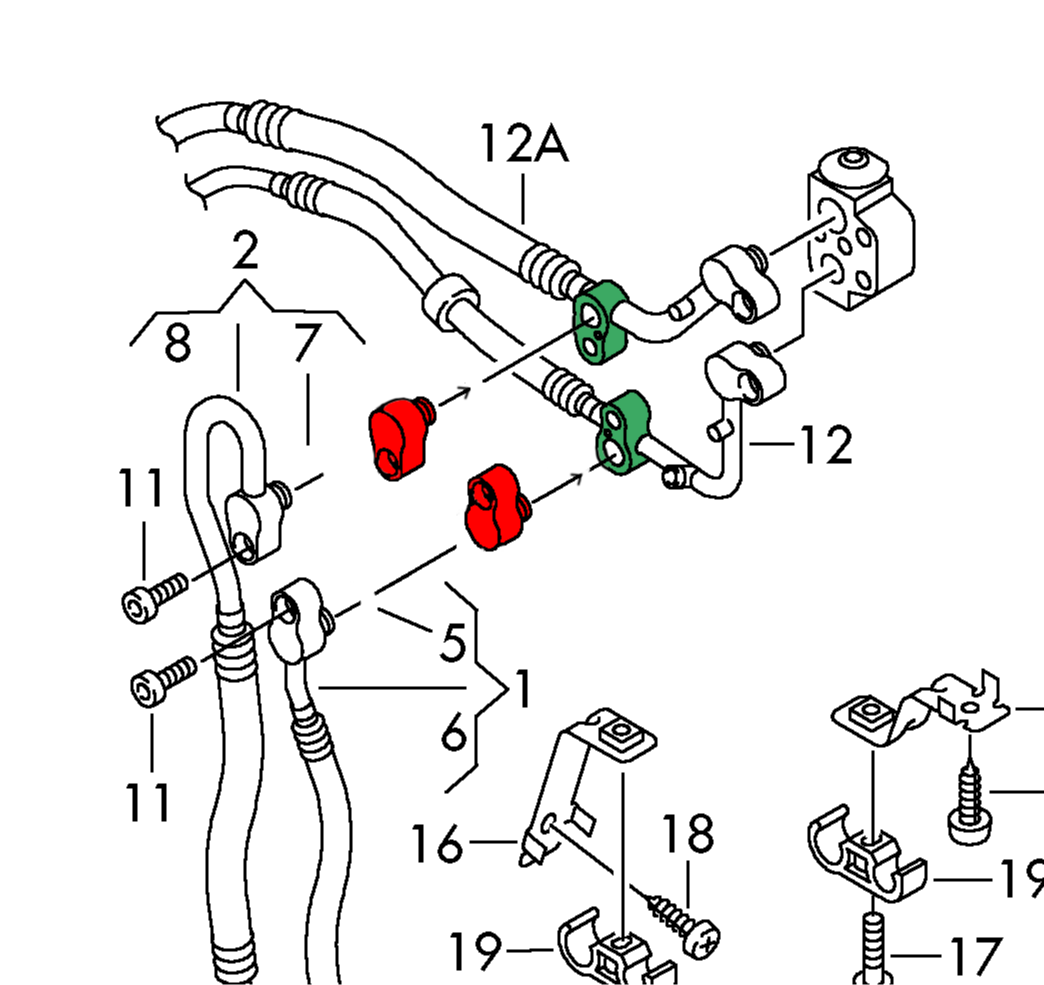 12A
2
8
7
11
12
5
1
6
11
16
18
19
19
17