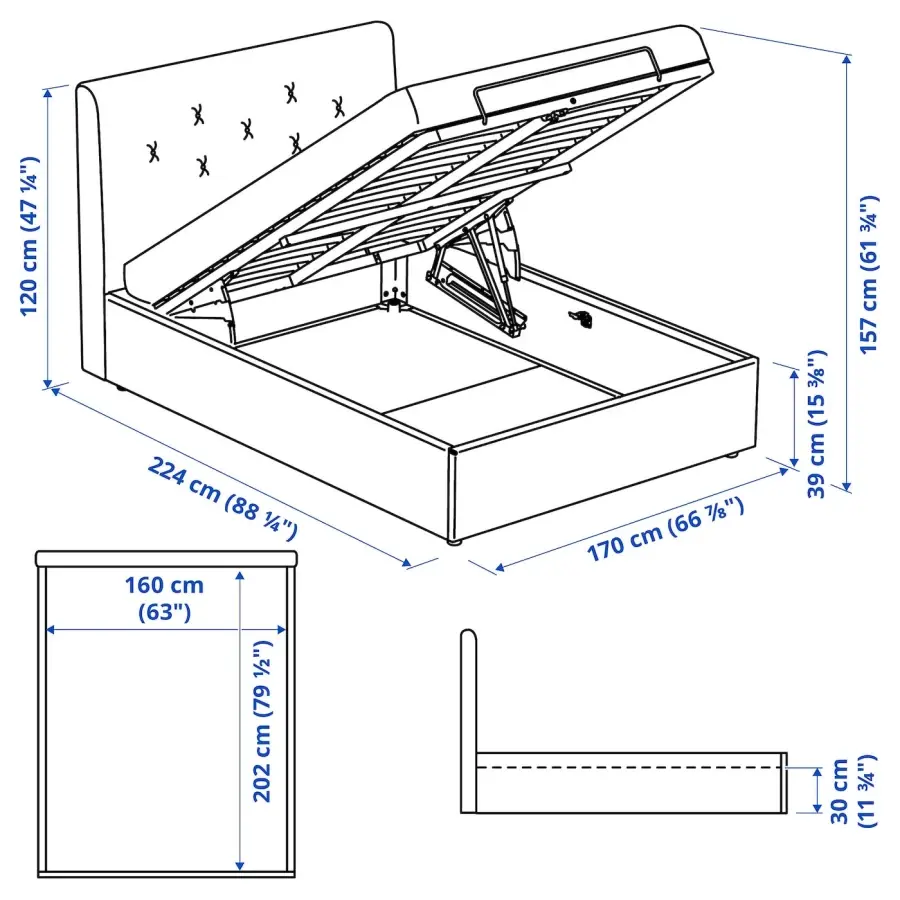 120 cm (47 ¼")

157 cm (61 ¾")

39 cm (15 ⅜")

224 cm (88 ¼")

170 cm (66 ⅞")

160 cm (63")

202 cm (79 ½")

30 cm (11 ¾")