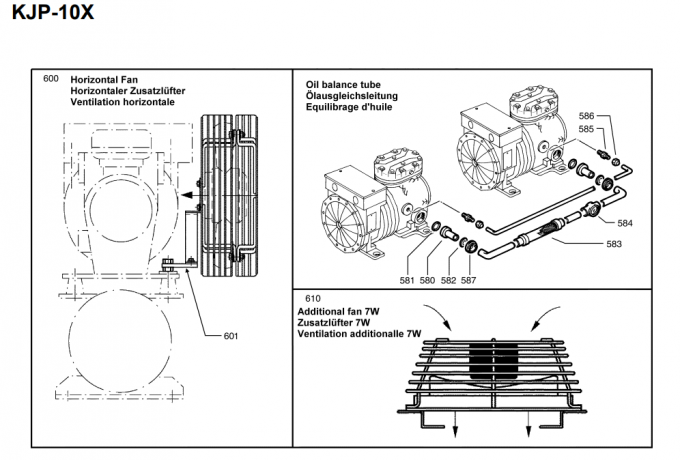 KJP-10X

600 Horizontal Fan
Horizontaler Zusatzlüfter
Ventilation horizontale

601

Oil balance tube
Ölausgleichsleitung
Equilibrage d'huile

586
585
584
583
581 580 582 587

610
Additional fan 7W
Zusatzlüfter 7W
Ventilation additionalle 7W