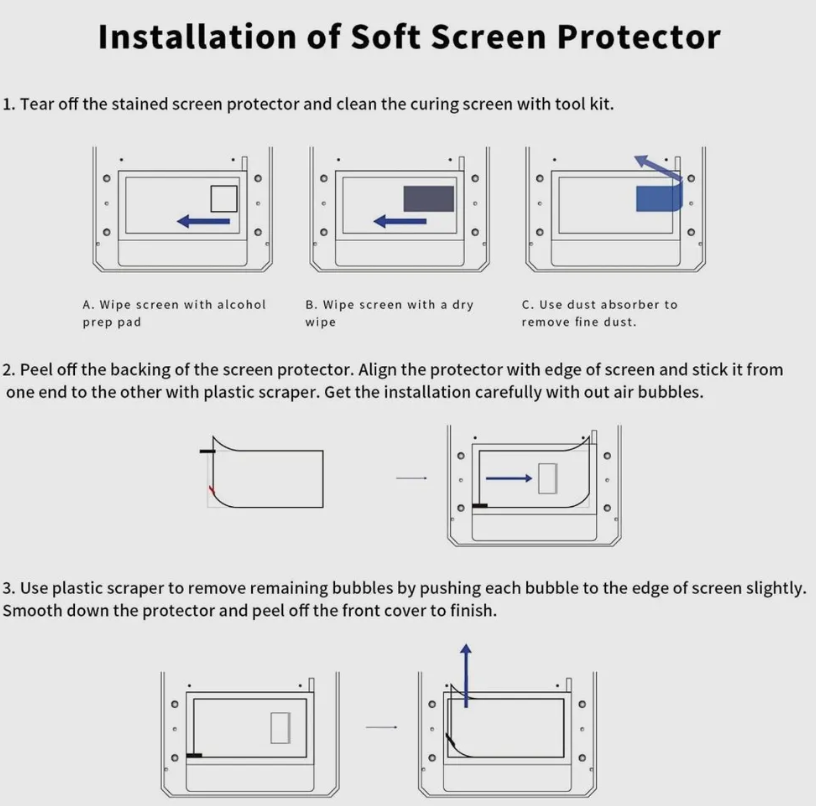 Installation of Soft Screen Protector

1. Tear off the stained screen protector and clean the curing screen with tool kit.

A. Wipe screen with alcohol prep pad

B. Wipe screen with a dry wipe

C. Use dust absorber to remove fine dust.

2. Peel off the backing of the screen protector. Align the protector with edge of screen and stick it from one end to the other with plastic scraper. Get the installation carefully with out air bubbles.

3. Use plastic scraper to remove remaining bubbles by pushing each bubble to the edge of screen slightly. Smooth down the protector and peel off the front cover to finish.