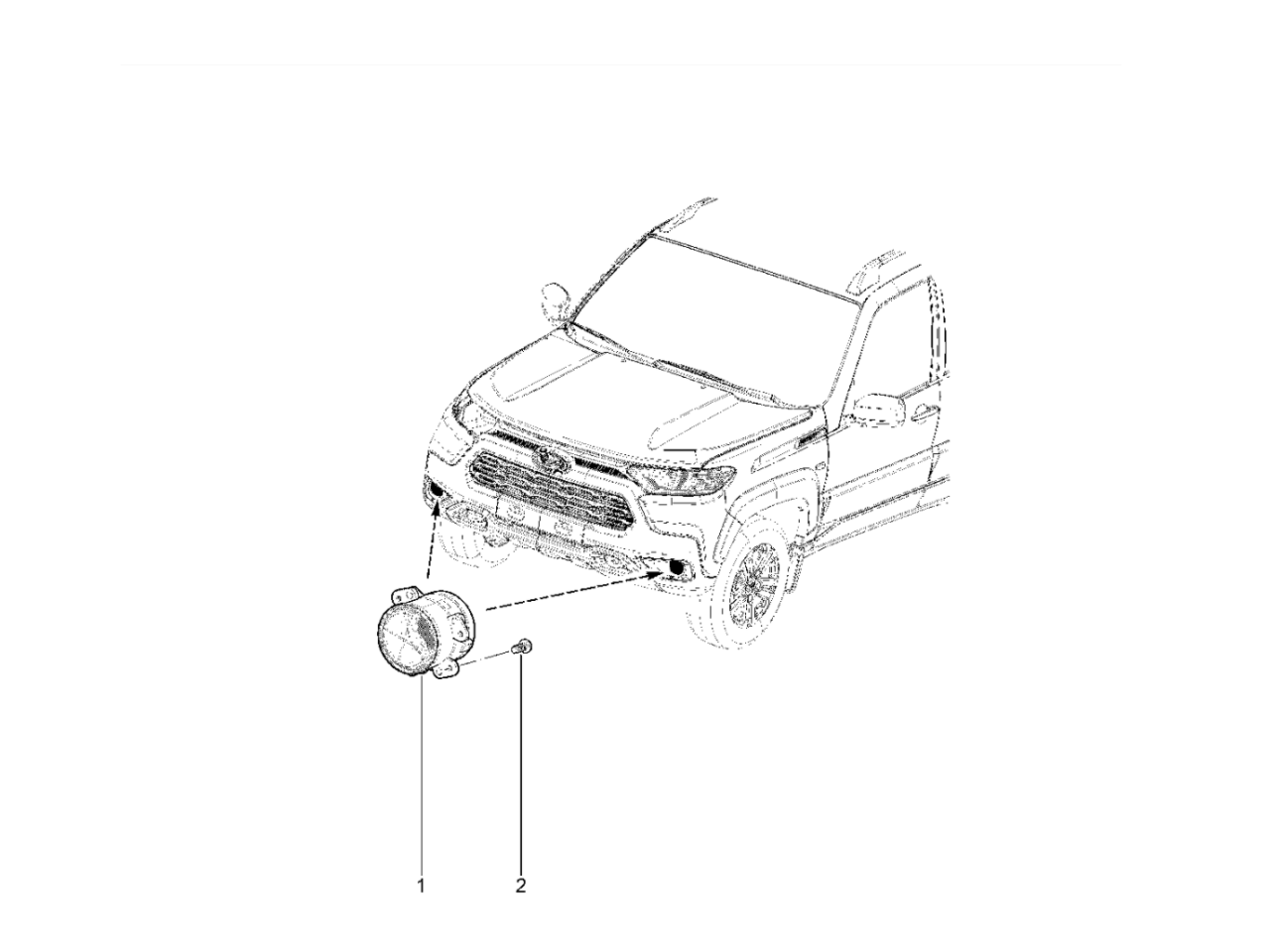 1
2