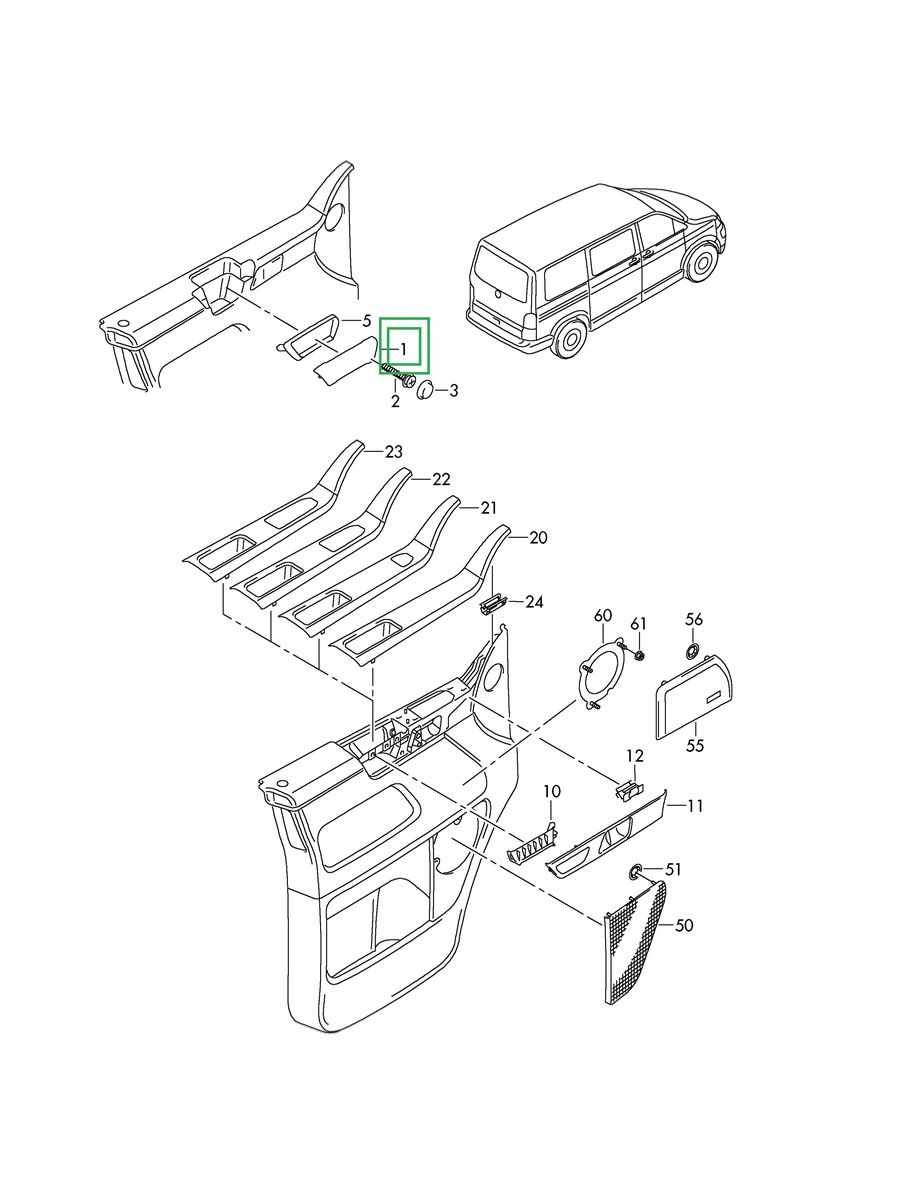 5
1
2
3
23
22
21
20
24
60
61
56
55
12
11
10
51
50