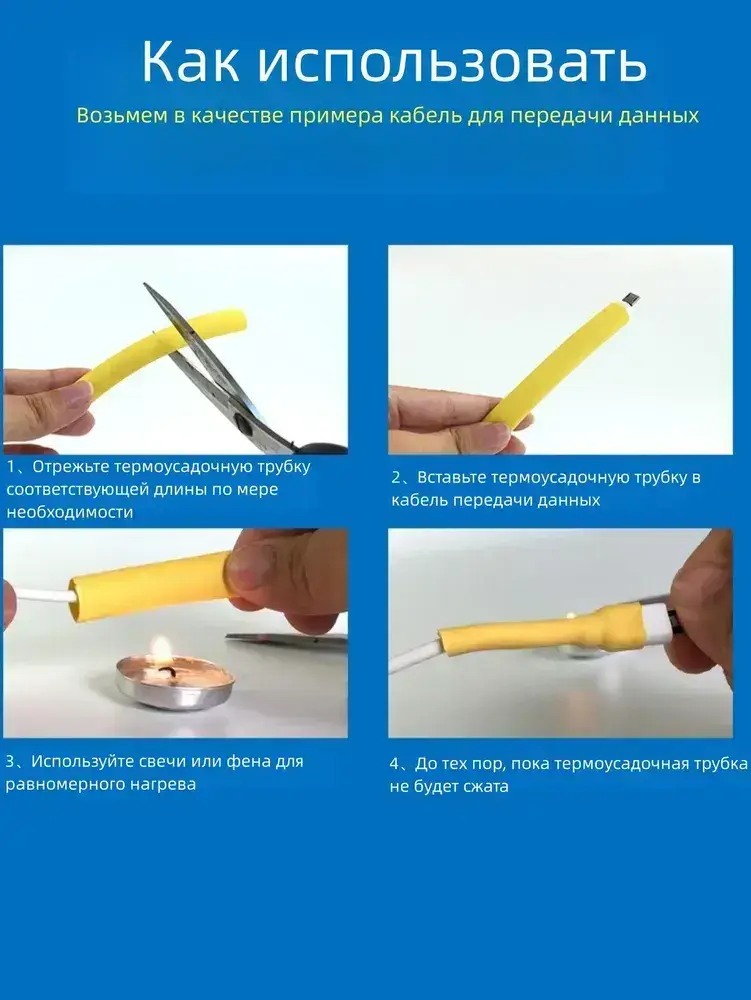 Как использовать

Возьмем в качестве примера кабель для передачи данных

1、Отрежьте термоусадочную трубку соответствующей длины по мере необходимости

2、Вставьте термоусадочную трубку в кабель передачи данных

3、Используйте свечи или фена для равномерного нагрева

4、До тех пор, пока термоусадочная трубка не будет сжата