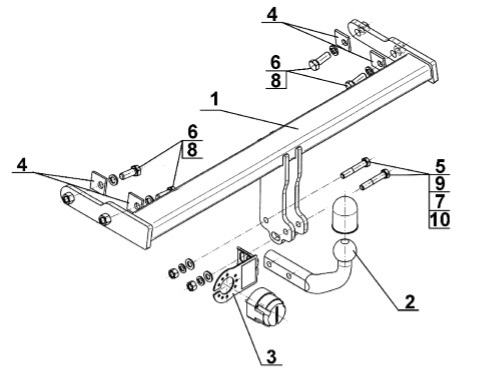 4
6
8
1
6
8
4
5
9
7
10
2
3