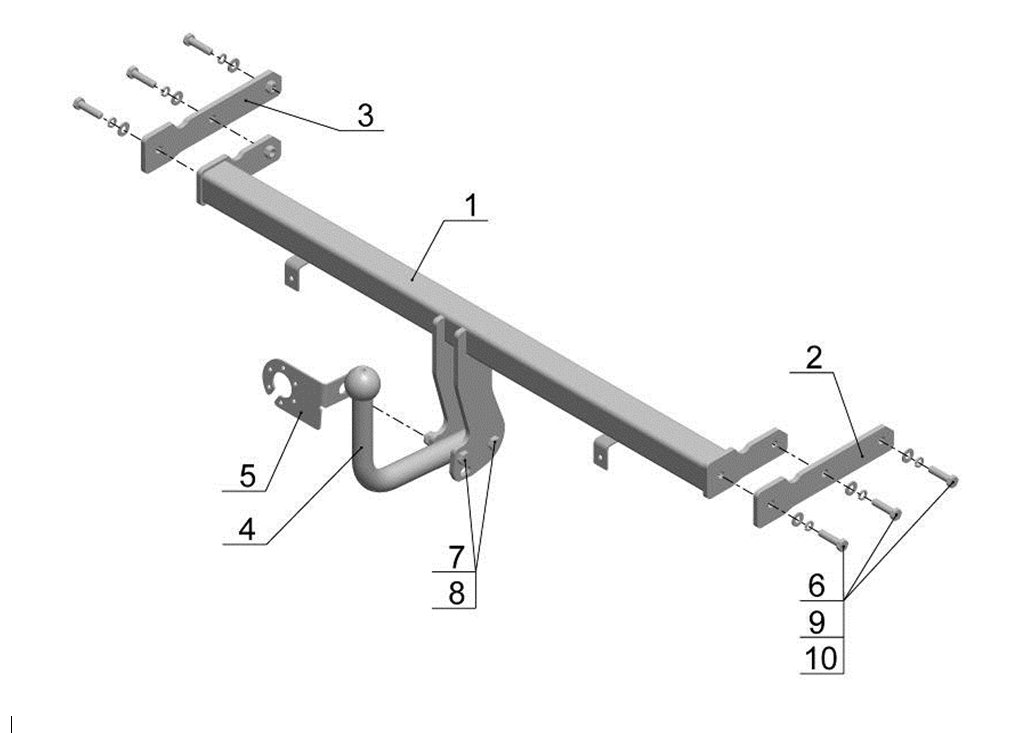 3
1
2
5
4
7
8
6
9
10