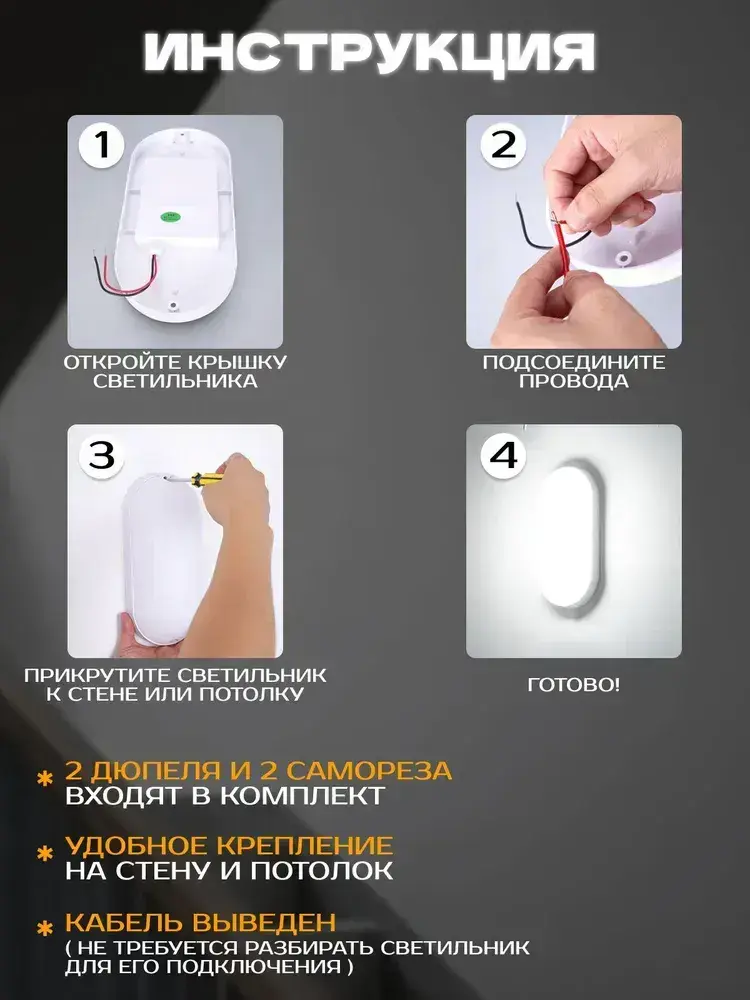 ИНСТРУКЦИЯ

1

ОТКРОЙТЕ КРЫШКУ СВЕТИЛЬНИКА

2

ПОДСОЕДИНИТЕ ПРОВОДА

3

ПРИКРУТИТЕ СВЕТИЛЬНИК К СТЕНЕ ИЛИ ПОТОЛКУ

4

ГОТОВО!

* 2 ДЮПЕЛЯ И 2 САМОРЕЗА ВХОДЯТ В КОМПЛЕКТ

* УДОБНОЕ КРЕПЛЕНИЕ НА СТЕНУ И ПОТОЛОК

* КАБЕЛЬ ВЫВЕДЕН ( НЕ ТРЕБУЕТСЯ РАЗБИРАТЬ СВЕТИЛЬНИК ДЛЯ ЕГО ПОДКЛЮЧЕНИЯ )