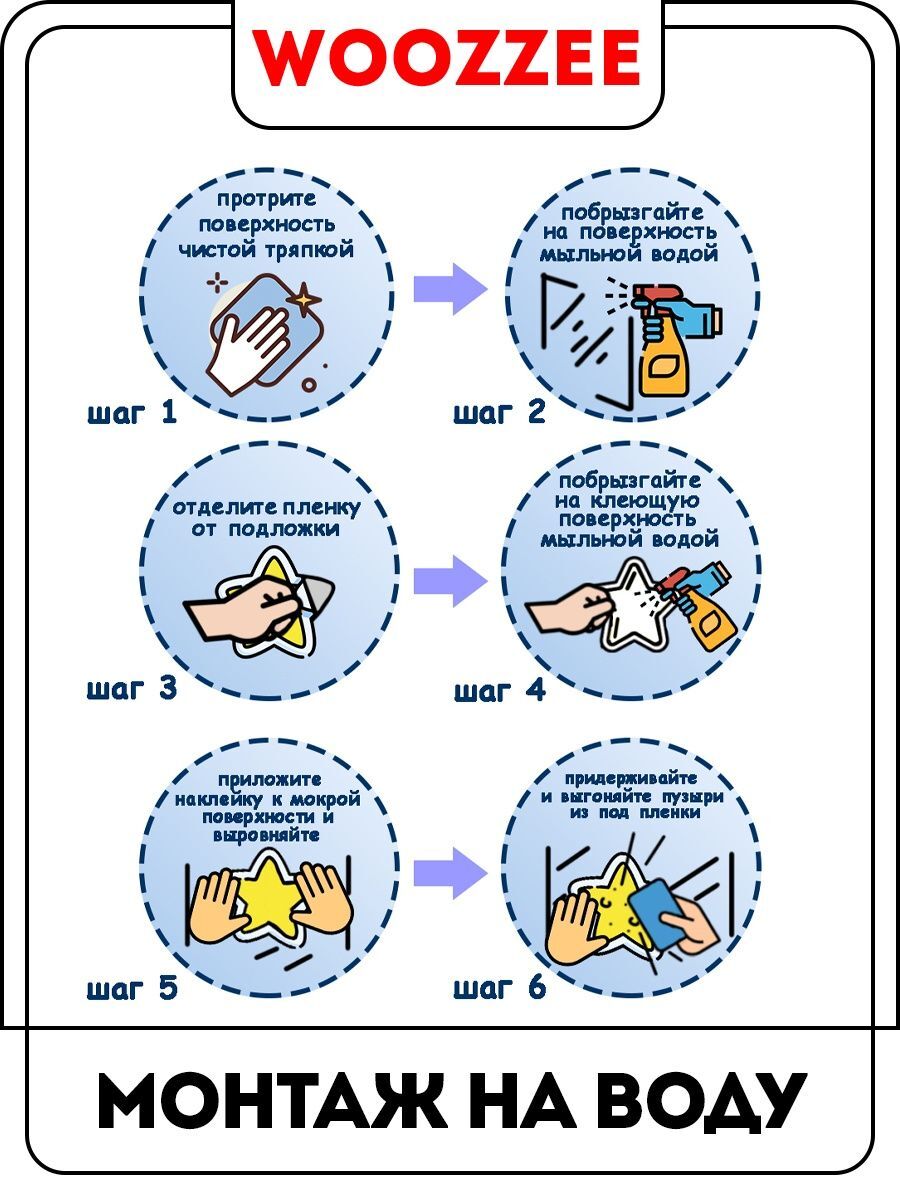 WOOZZEE

протрите поверхность чистой тряпкой

шаг 1

побрызгайте на поверхность мыльной водой

шаг 2

отделите пленку от подложки

шаг 3

побрызгайте на клеющую поверхность мыльной водой

шаг 4

приложите наклейку к мокрой поверхности и выровняйте

шаг 5

придерживайте и выгоняйте пузыри из под пленки

шаг 6

МОНТАЖ НА ВОДУ