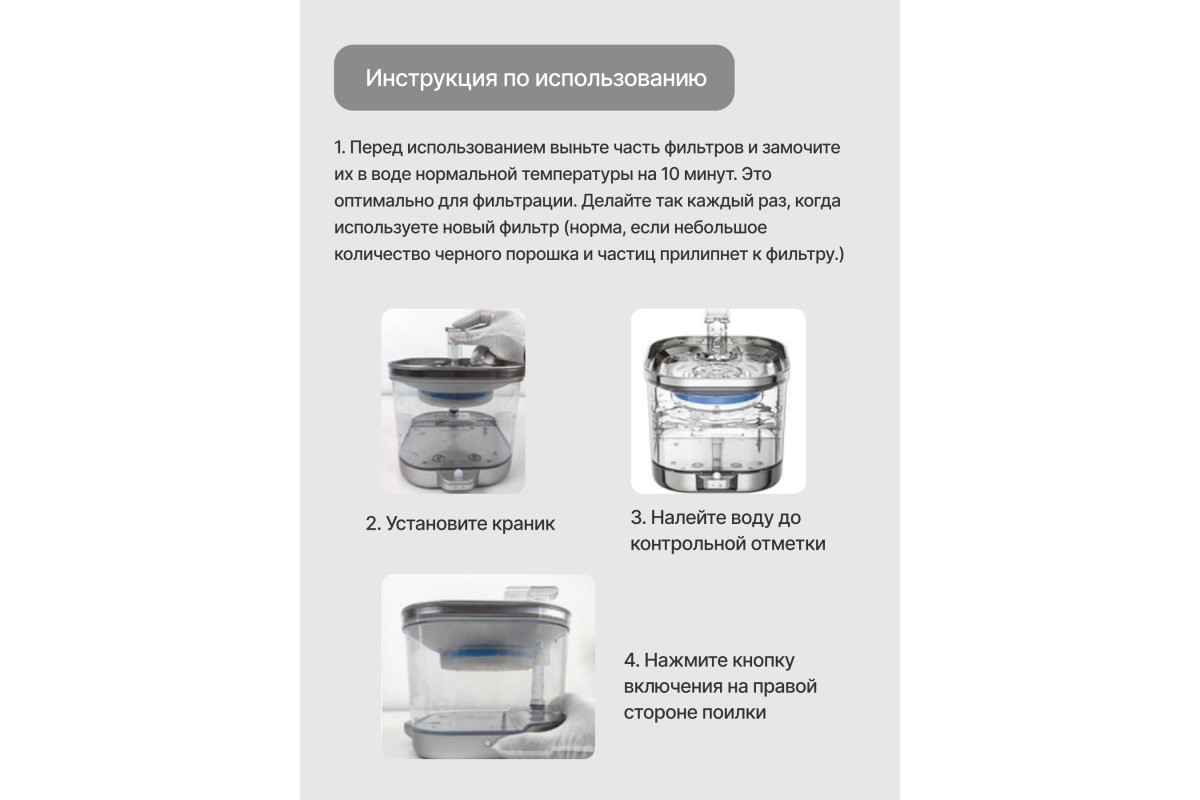 Инструкция по использованию

1. Перед использованием выньте часть фильтров и замочите их в воде нормальной температуры на 10 минут. Это оптимально для фильтрации. Делайте так каждый раз, когда используете новый фильтр (норма, если небольшое количество черного порошка и частиц прилипнет к фильтру.)

2. Установите краник

3. Налейте воду до контрольной отметки

4. Нажмите кнопку включения на правой стороне поилки