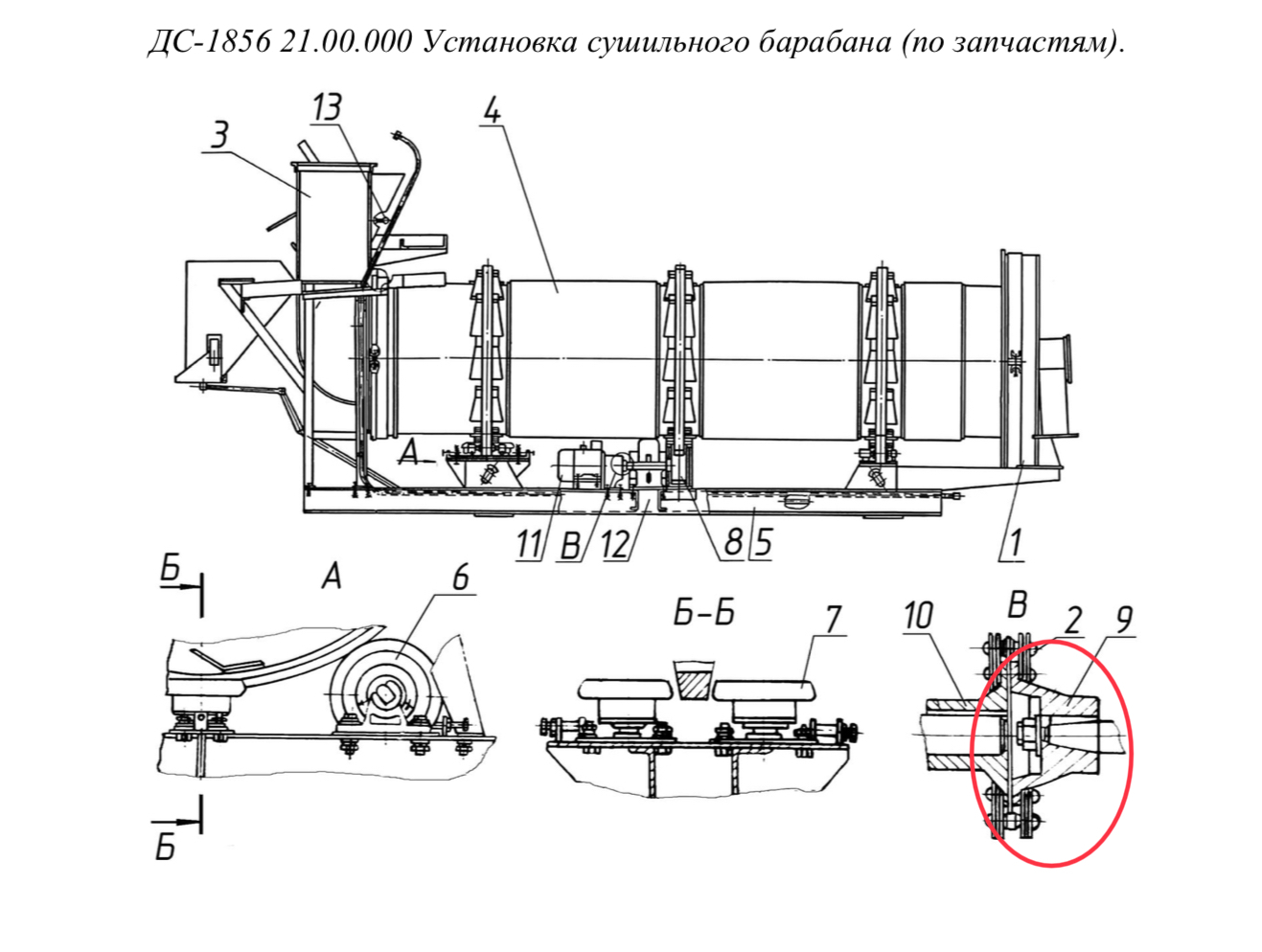 ДС-1856 21.00.000 Установка сушильного барабана (по запчастям).

3
13
4
А
11
В
12
8
5
1

Б
А
6
Б

Б-Б
7

10
В
2
9