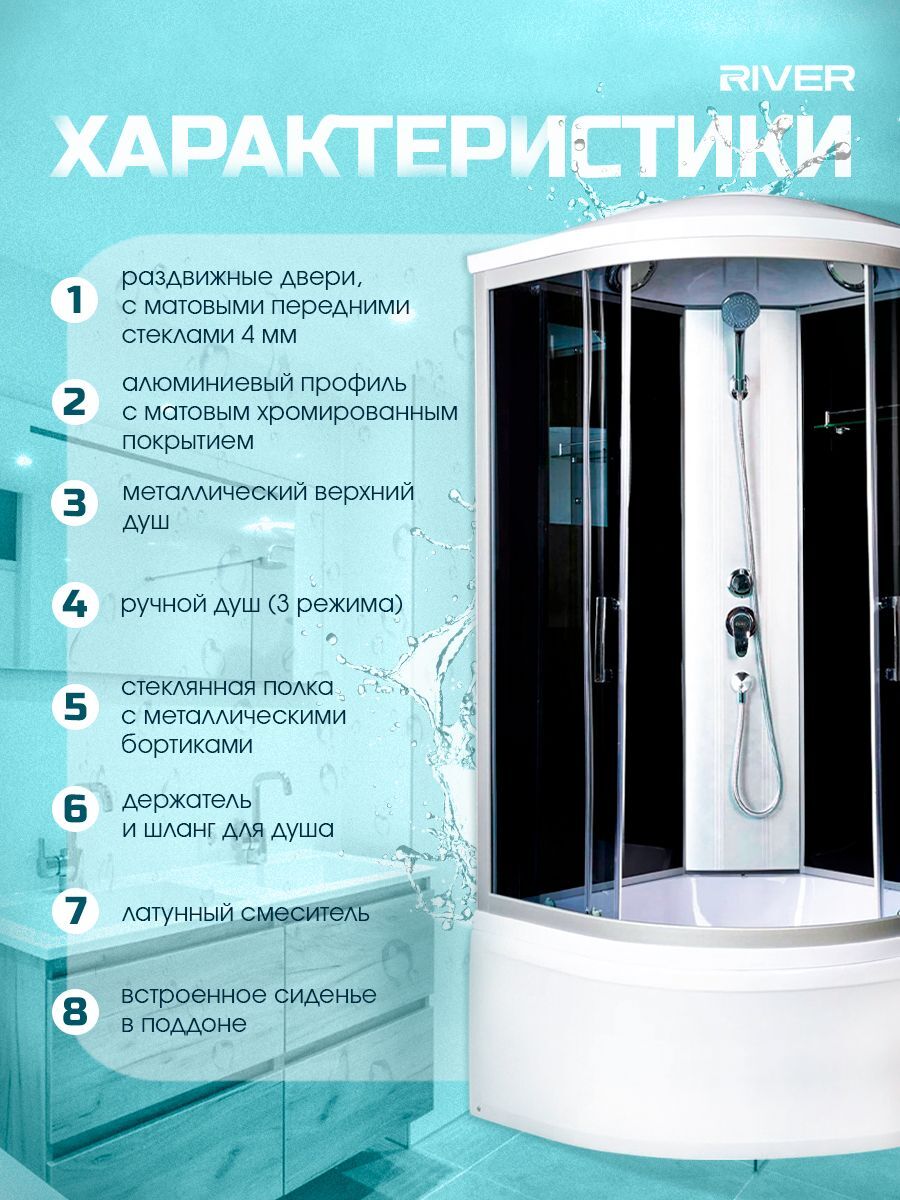 RIVER

ХАРАКТЕРИСТИКИ

1 раздвижные двери, с матовыми передними стеклами 4 мм

2 алюминиевый профиль с матовым хромированным покрытием

3 металлический верхний душ

4 ручной душ (3 режима)

5 стеклянная полка с металлическими бортиками

6 держатель и шланг для душа

7 латунный смеситель

8 встроенное сиденье в поддоне