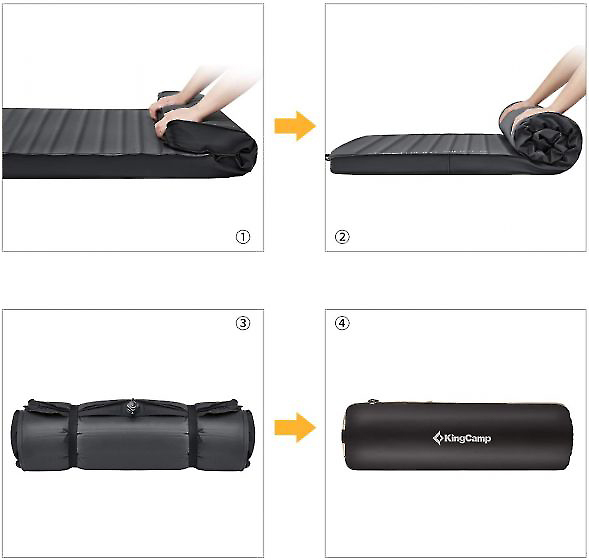 ①

②

③

④

KingCamp