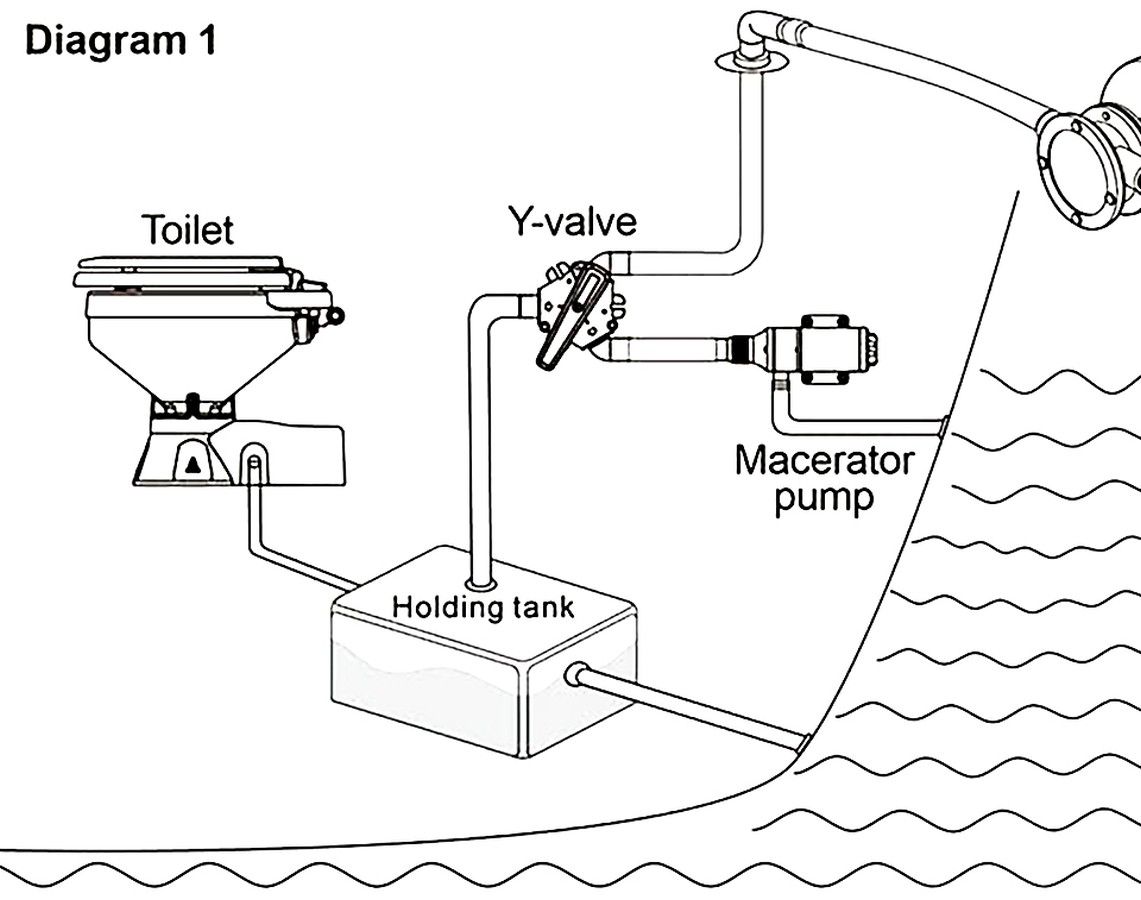 Diagram 1

Toilet

Y-valve

Macerator pump

Holding tank