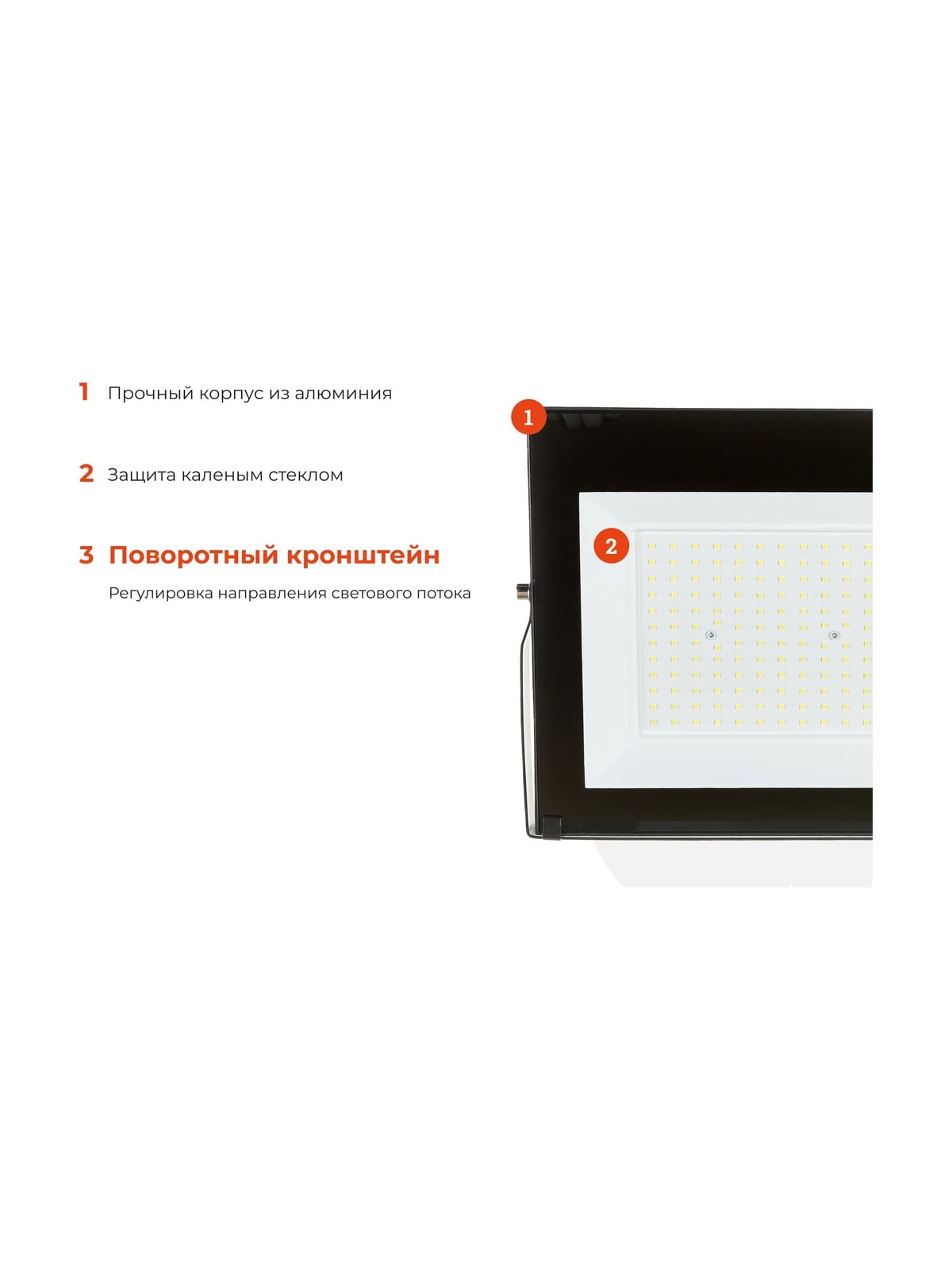 1 Прочный корпус из алюминия

2 Защита каленым стеклом

3 Поворотный кронштейн

Регулировка направления светового потока

1

2